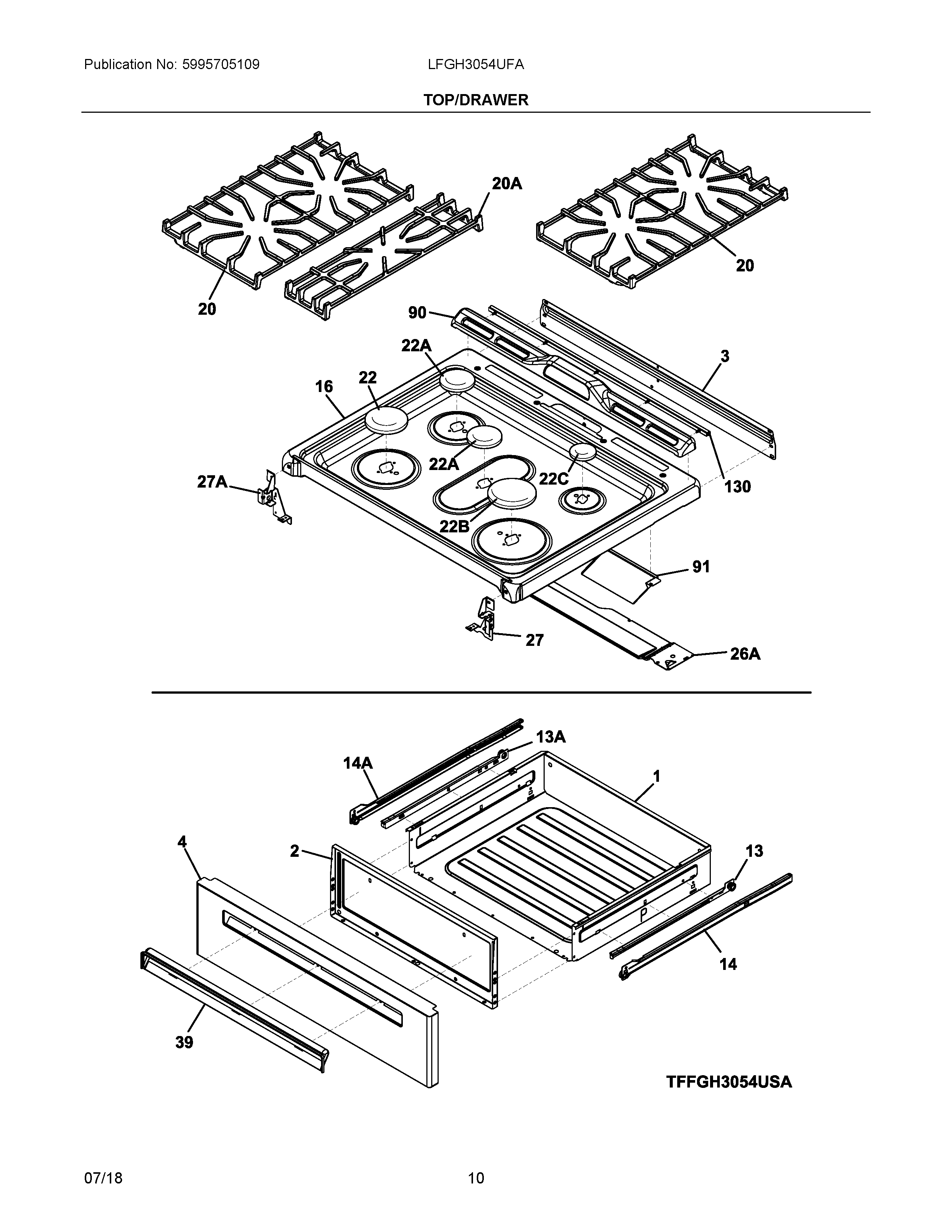 Publication No: 5995705109

LFGH3054UFA

TOP/DRAWER

20A

20

20

90

22A

3

16

22

22A

22C

27A

130

22B

91

27

26A

13A

14A

1

4

2

13

14

39

TFFGH3054USA

07/18

10