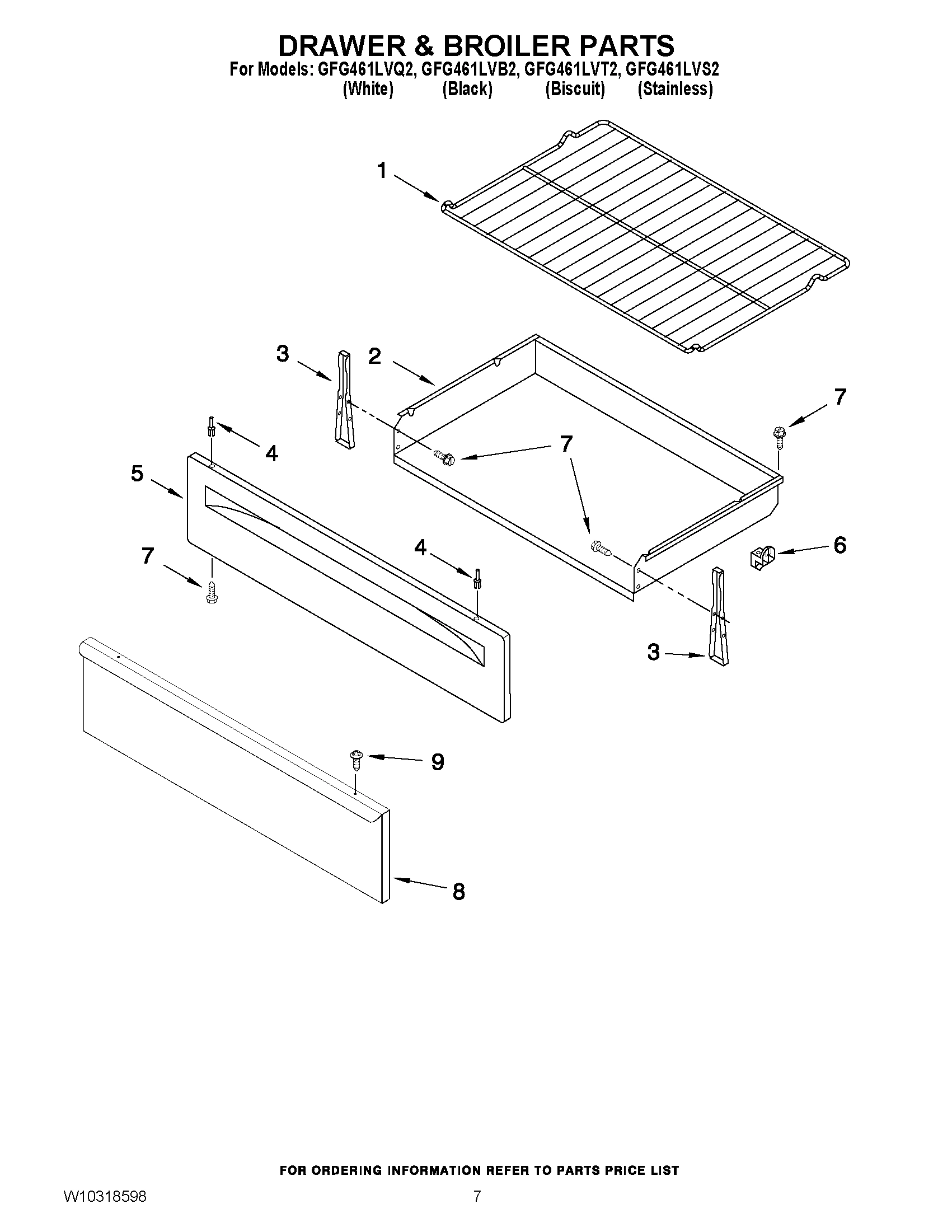 DRAWER & BROILER PARTS
For Models: GFG461LVQ2, GFG461LVB2, GFG461LVT2, GFG461LVS2
(White) (Black) (Biscuit) (Stainless)

1

3 2

7

4

7

5

7

4

6

3

9

8

FOR ORDERING INFORMATION REFER TO PARTS PRICE LIST

W10318598 7