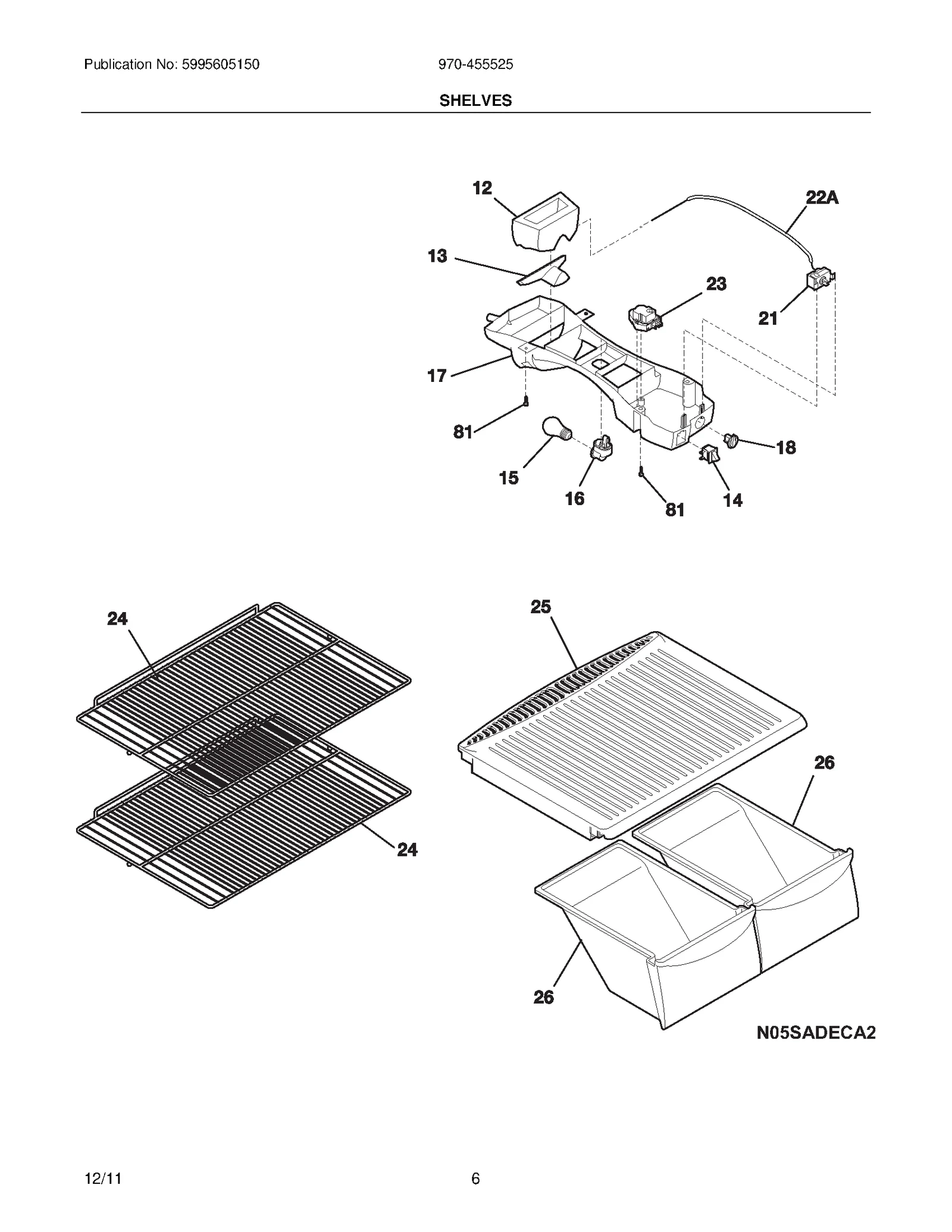 Publication No: 5995605150

970-455525

SHELVES

12

22A

13

23

21

17

81

18

15

16

81

14

24

25

26

24

26

N05SADECA2

12/11

6