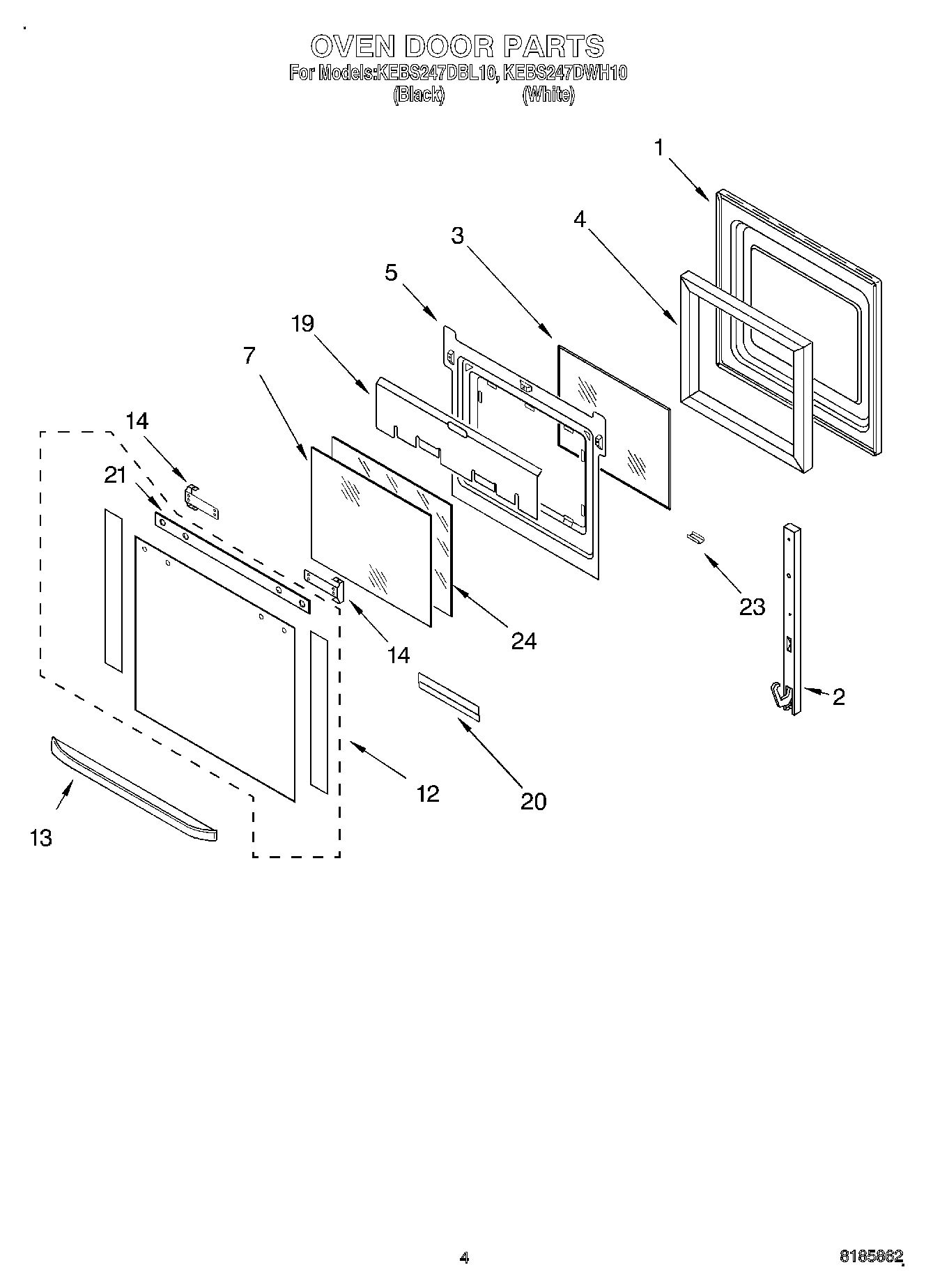 OVEN DOOR PARTS
For Models:KEBS247DBL10, KEBS247DWH10
(Black) (White)

1
4
3
5
19
7
14
21
14
24
23
2
12
20
13

4
8185862