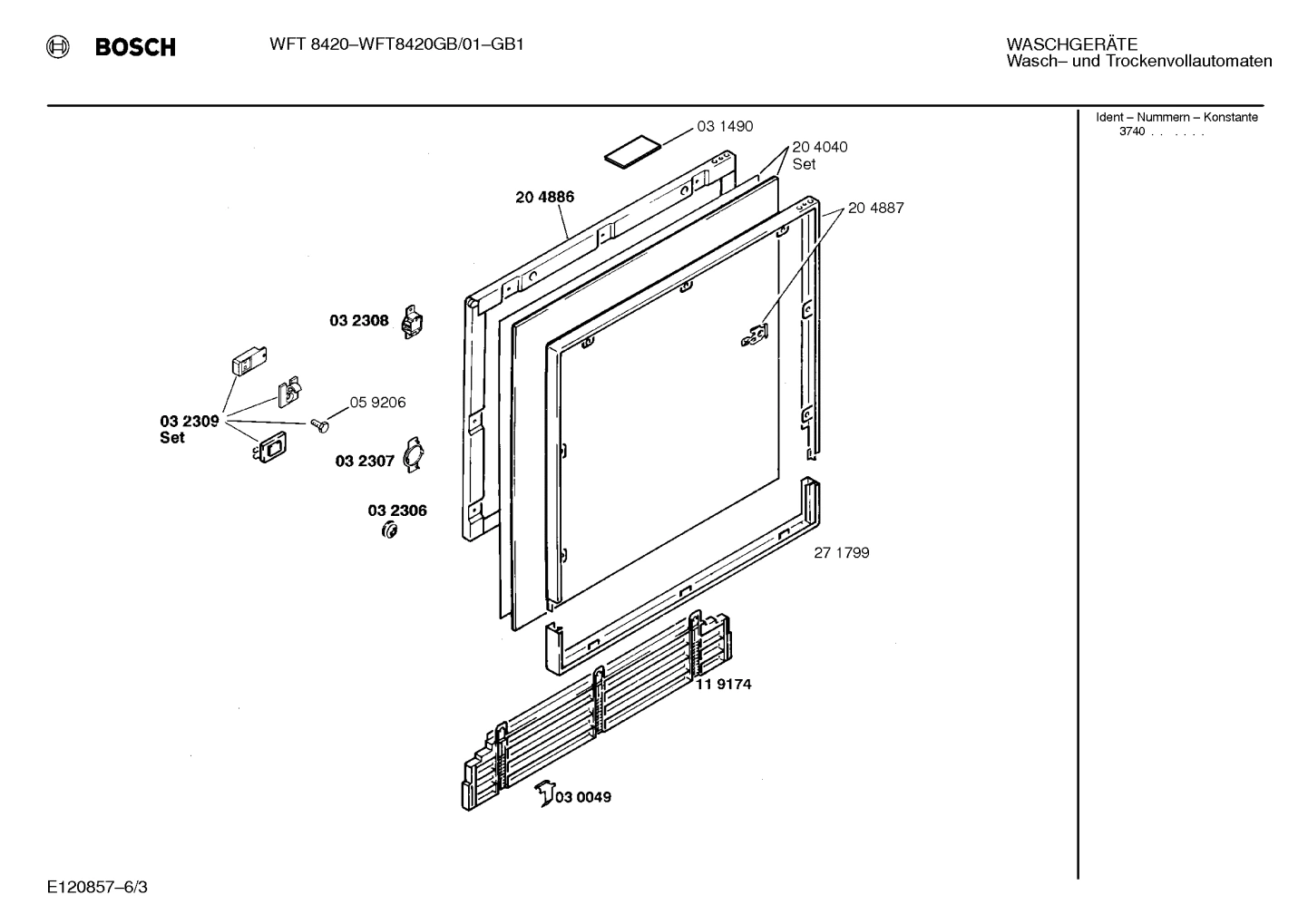 BOSCH

WFT 8420–WFT8420GB/01–GB1

WASCHGERÄTE
Wasch– und Trockenvollautomaten

Ident – Nummern – Konstante
3740 . . . . . .

03 1490

20 4040
Set

20 4886

20 4887

03 2308

05 9206

03 2309
Set

03 2307

03 2306

27 1799

11 9174

03 0049

E120857–6/3