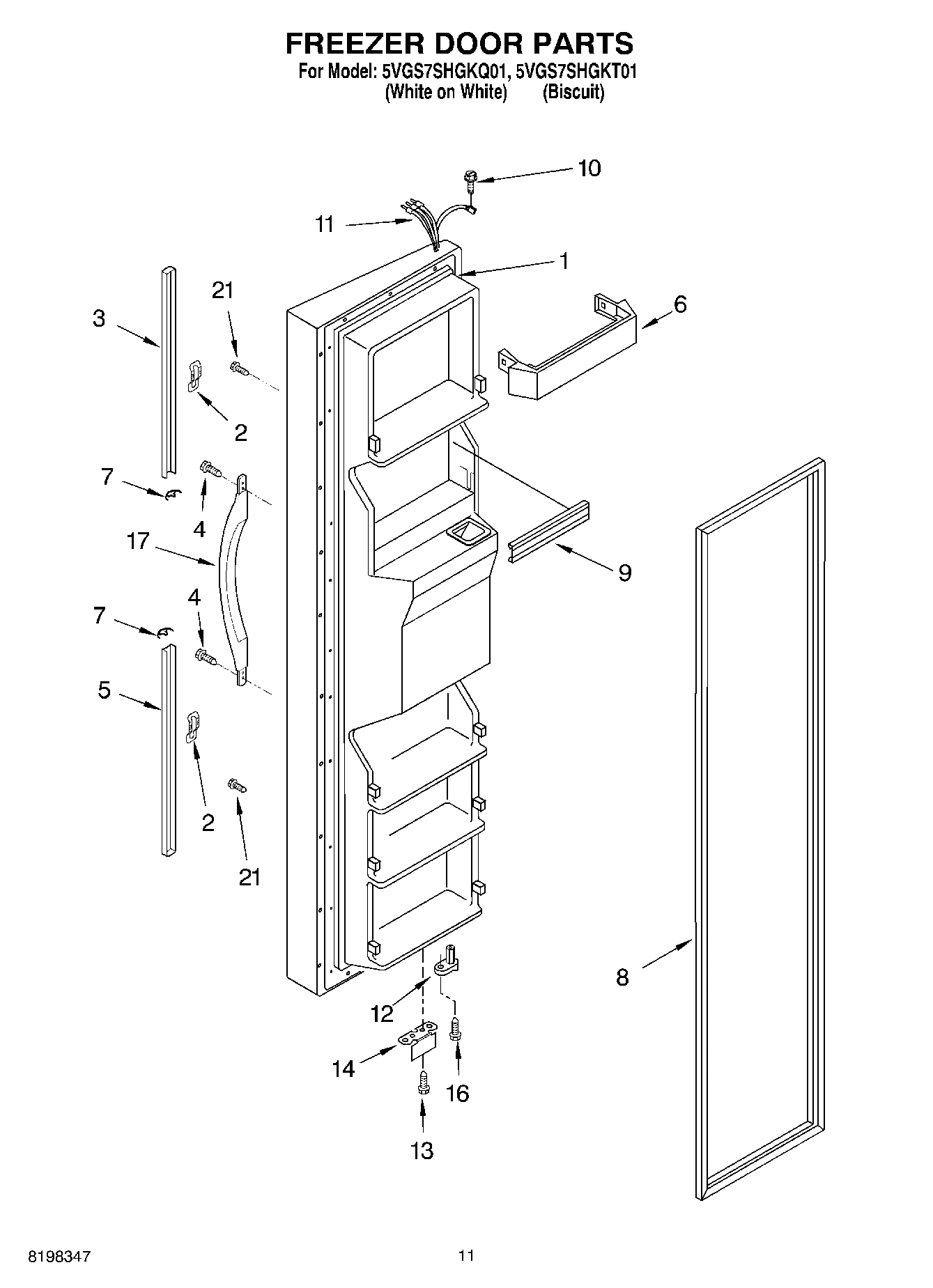 FREEZER DOOR PARTS
For Model: 5VGS7SHGKQ01, 5VGS7SHGKT01
(White on White) (Biscuit)

10
11
1
21
3
6
2
7
4
17
9
4
7
5
2
21
8
12
14
16
13

8198347
11