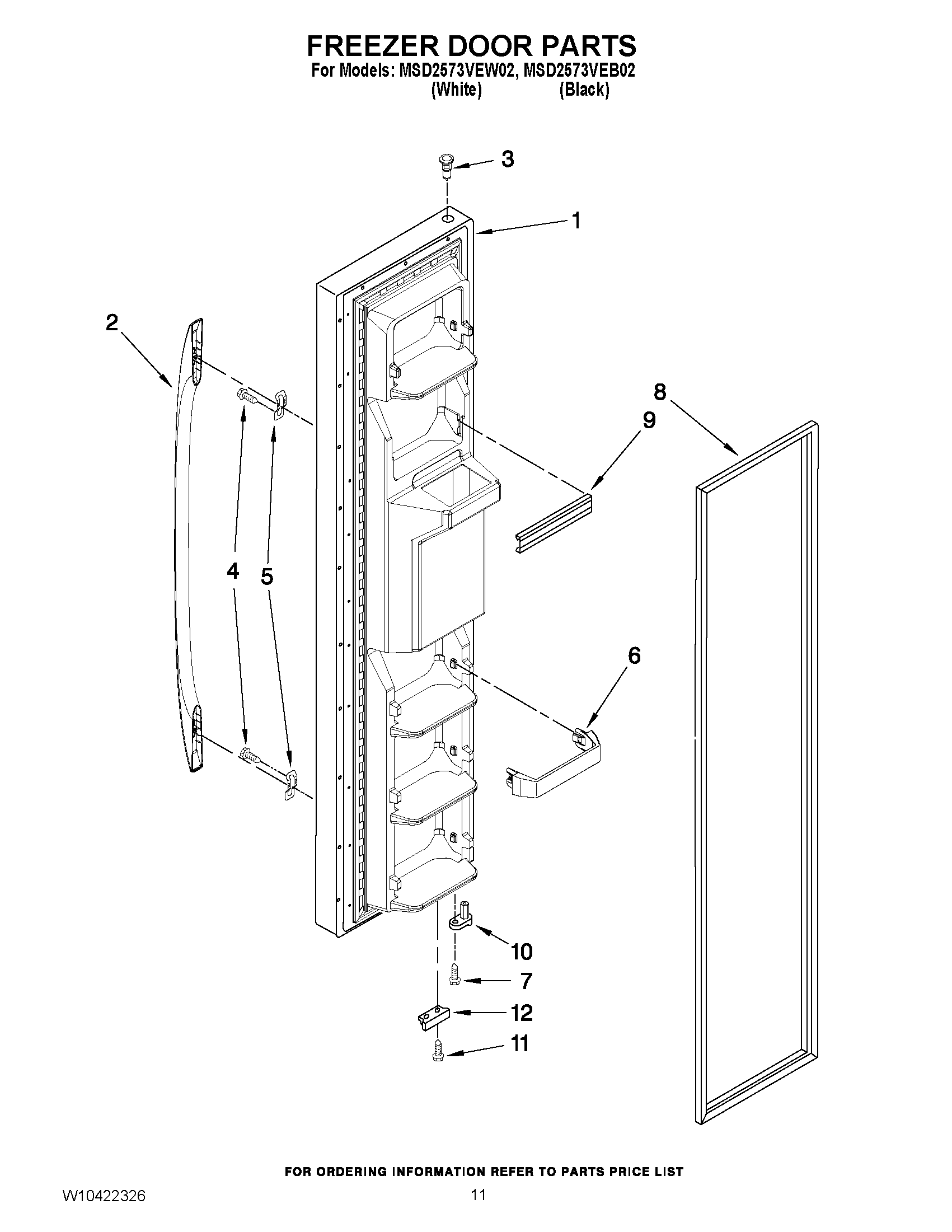 FREEZER DOOR PARTS
For Models: MSD2573VEW02, MSD2573VEB02
(White) (Black)

3
1
2
8
9
4
5
6
10
7
12
11

FOR ORDERING INFORMATION REFER TO PARTS PRICE LIST

W10422326
11