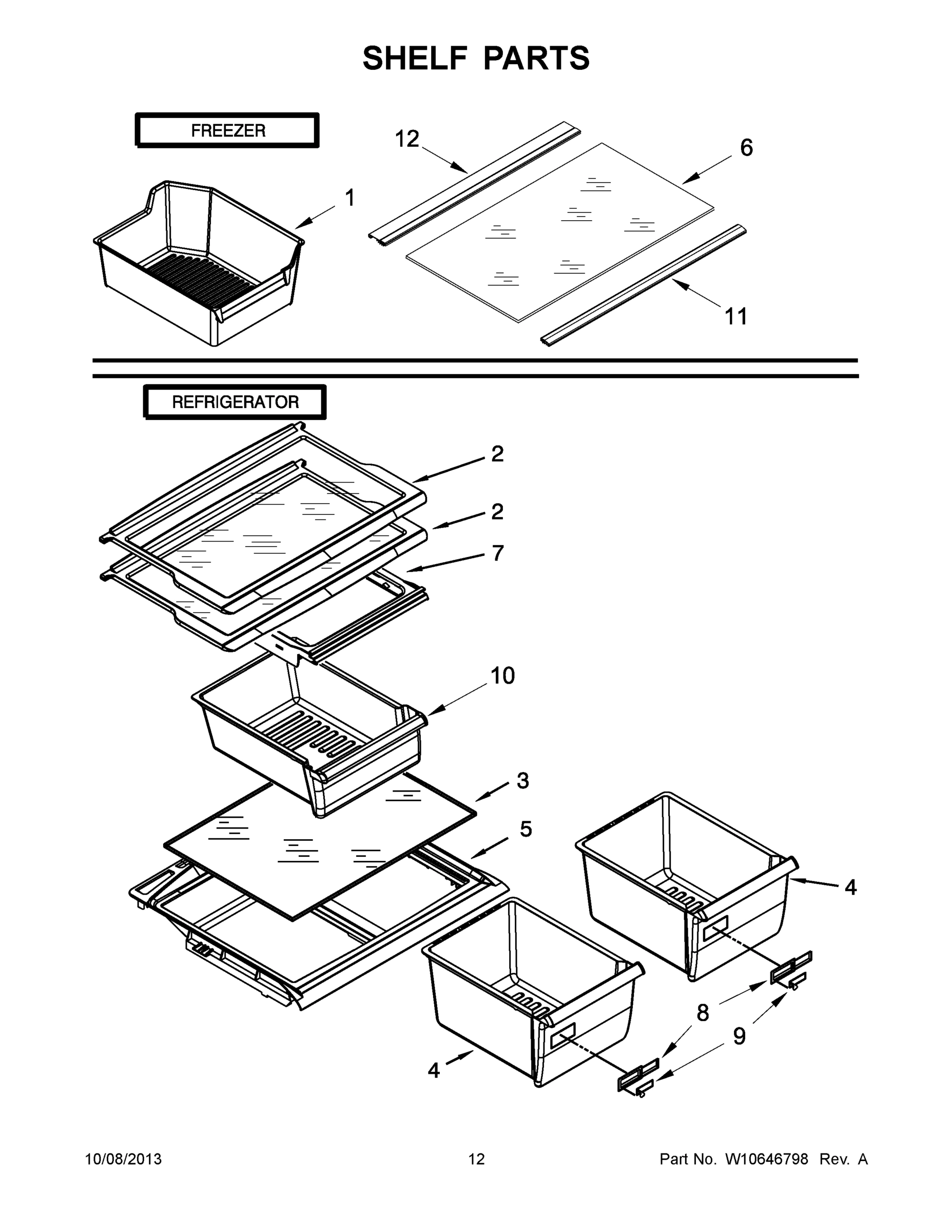 SHELF PARTS

FREEZER

12

6

1

11

REFRIGERATOR

2

2

7

10

3

5

4

8

9

4

10/08/2013

12

Part No. W10646798 Rev. A