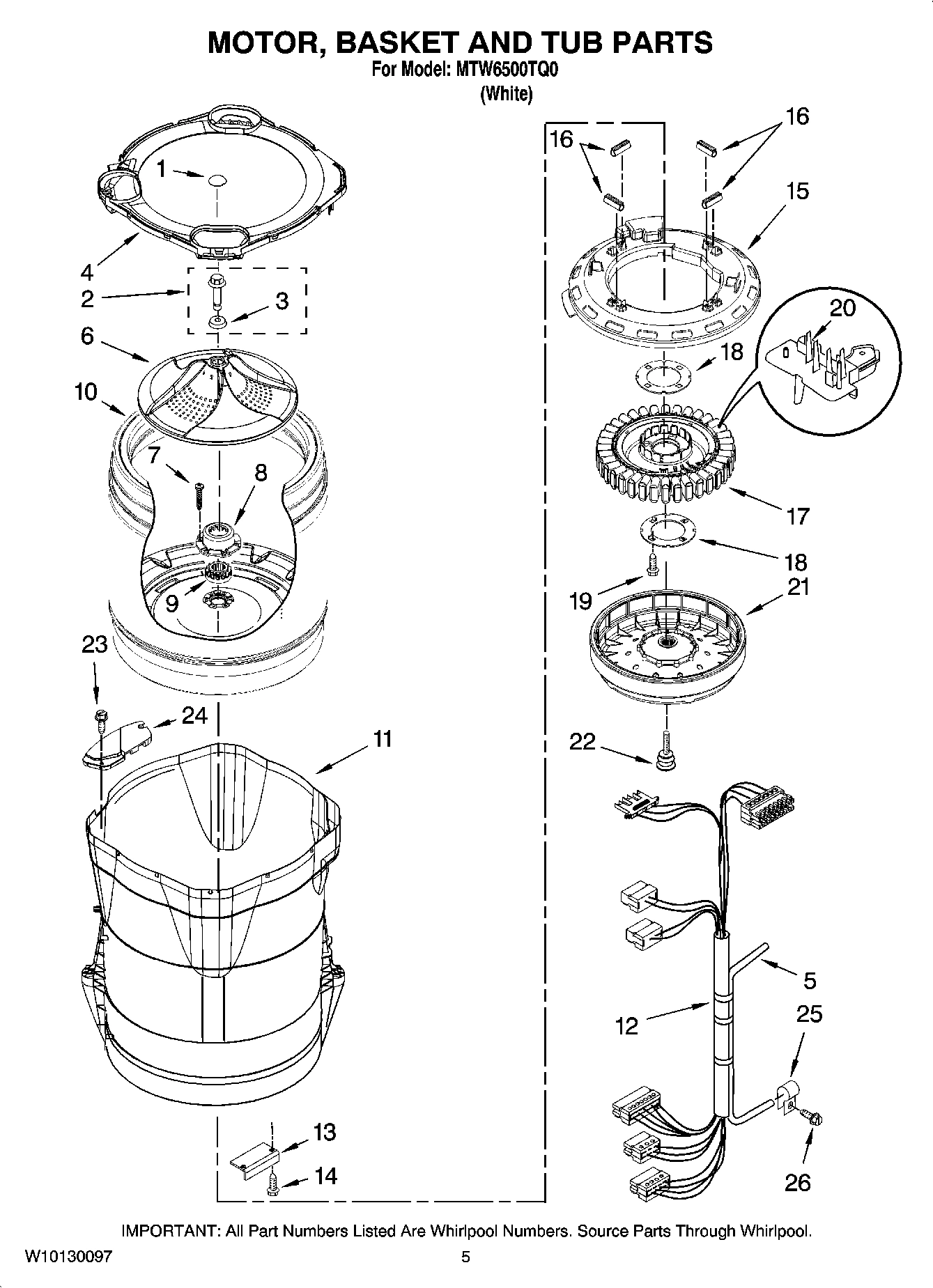 MOTOR, BASKET AND TUB PARTS
For Model: MTW6500TQ0
(White)

1
4
2
3
6
10
7
8
9
23
24
11
13
14

16
16
15
20
18
17
18
19
21
22
5
12
25
26

IMPORTANT: All Part Numbers Listed Are Whirlpool Numbers. Source Parts Through Whirlpool.

W10130097
5