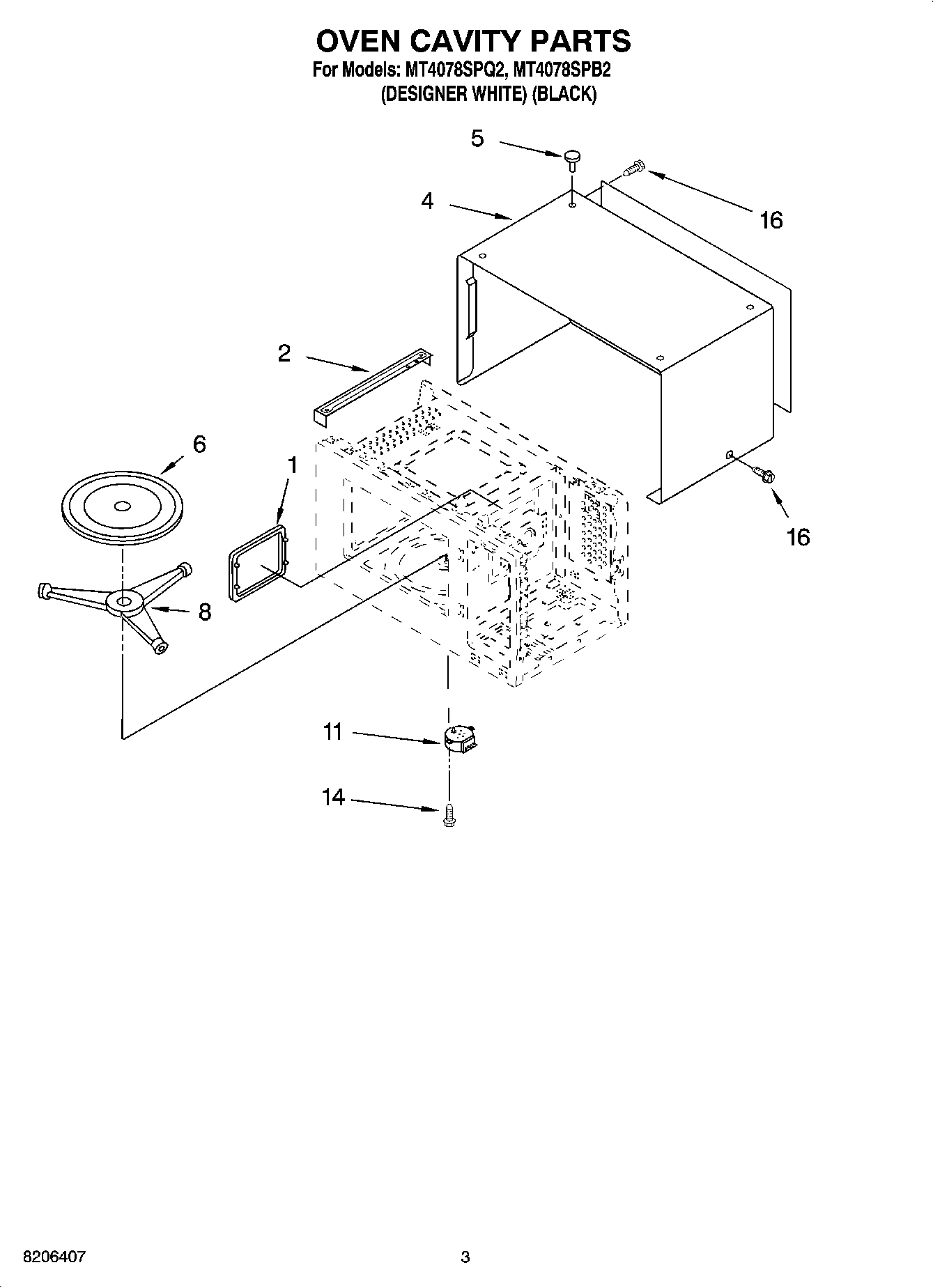 OVEN CAVITY PARTS
For Models: MT4078SPQ2, MT4078SPB2
(DESIGNER WHITE) (BLACK)

5
4
16
2
6
1
16
8
11
14

8206407
3