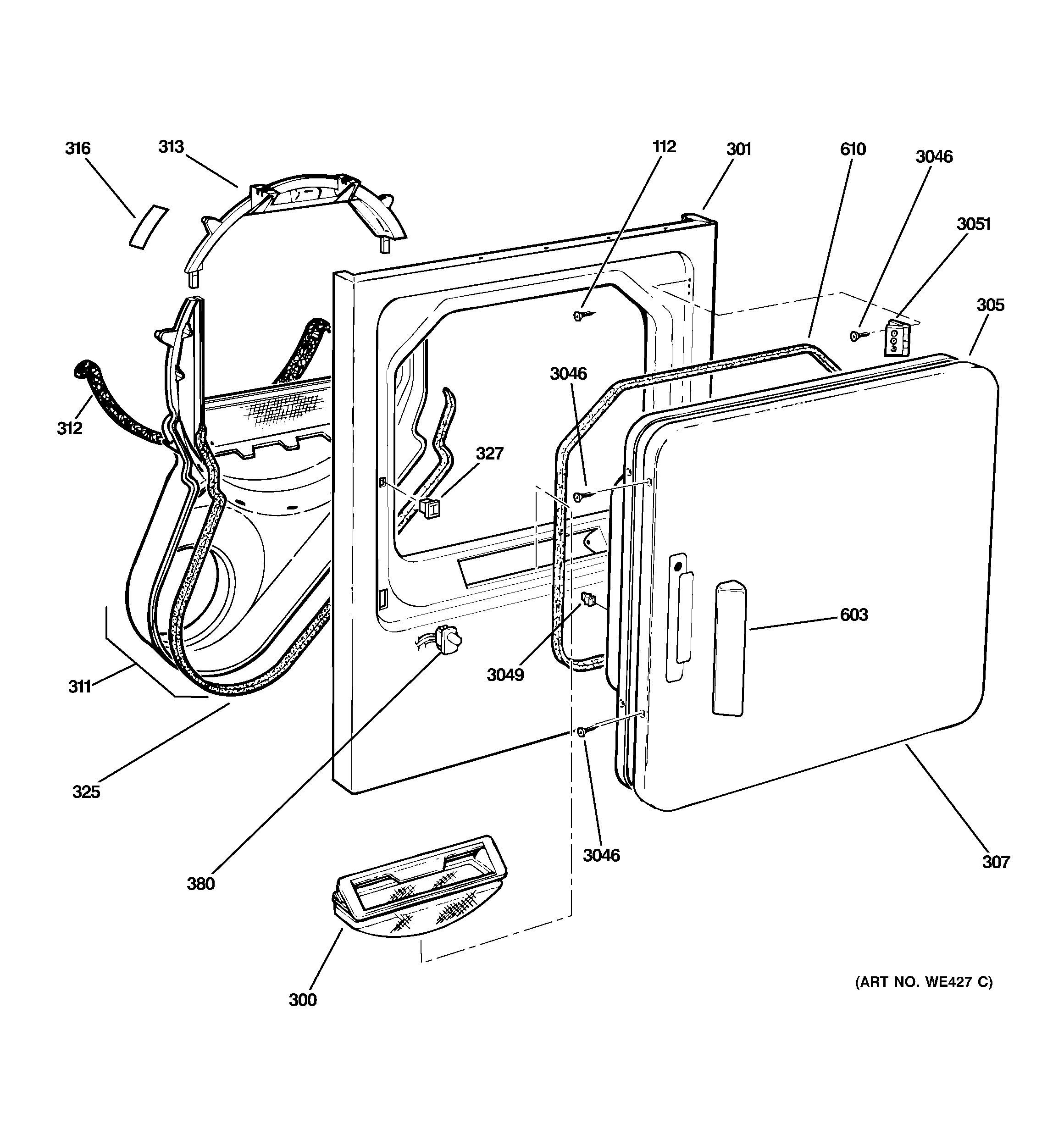 316
313
112
301
610
3046
3051
305
312
3046
327
603
3049
311
325
380
3046
307
300
(ART NO. WE427 C)