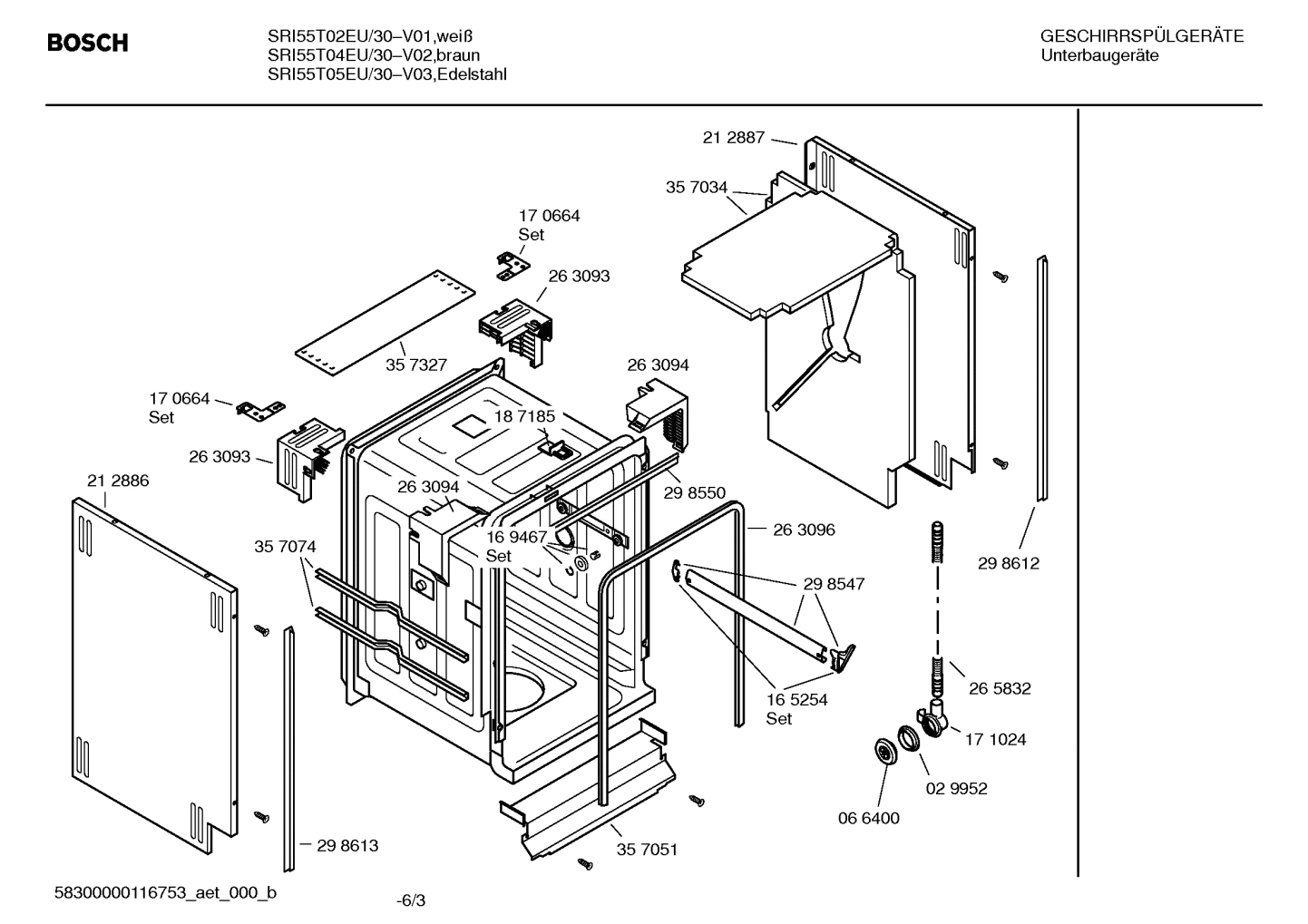 BOSCH

SRI55T02EU/30–V01,weiß
SRI55T04EU/30–V02,braun
SRI55T05EU/30–V03,Edelstahl

GESCHIRRSPÜLGERÄTE
Unterbaugeräte

21 2887
35 7034
17 0664
Set
26 3093
35 7327
26 3094
17 0664
Set
18 7185
26 3093
21 2886
26 3094
29 8550
16 9467
Set
26 3096
35 7074
29 8547
29 8612
16 5254
Set
26 5832
17 1024
02 9952
06 6400
29 8613
35 7051

58300000116753_aet_000_b

-6/3