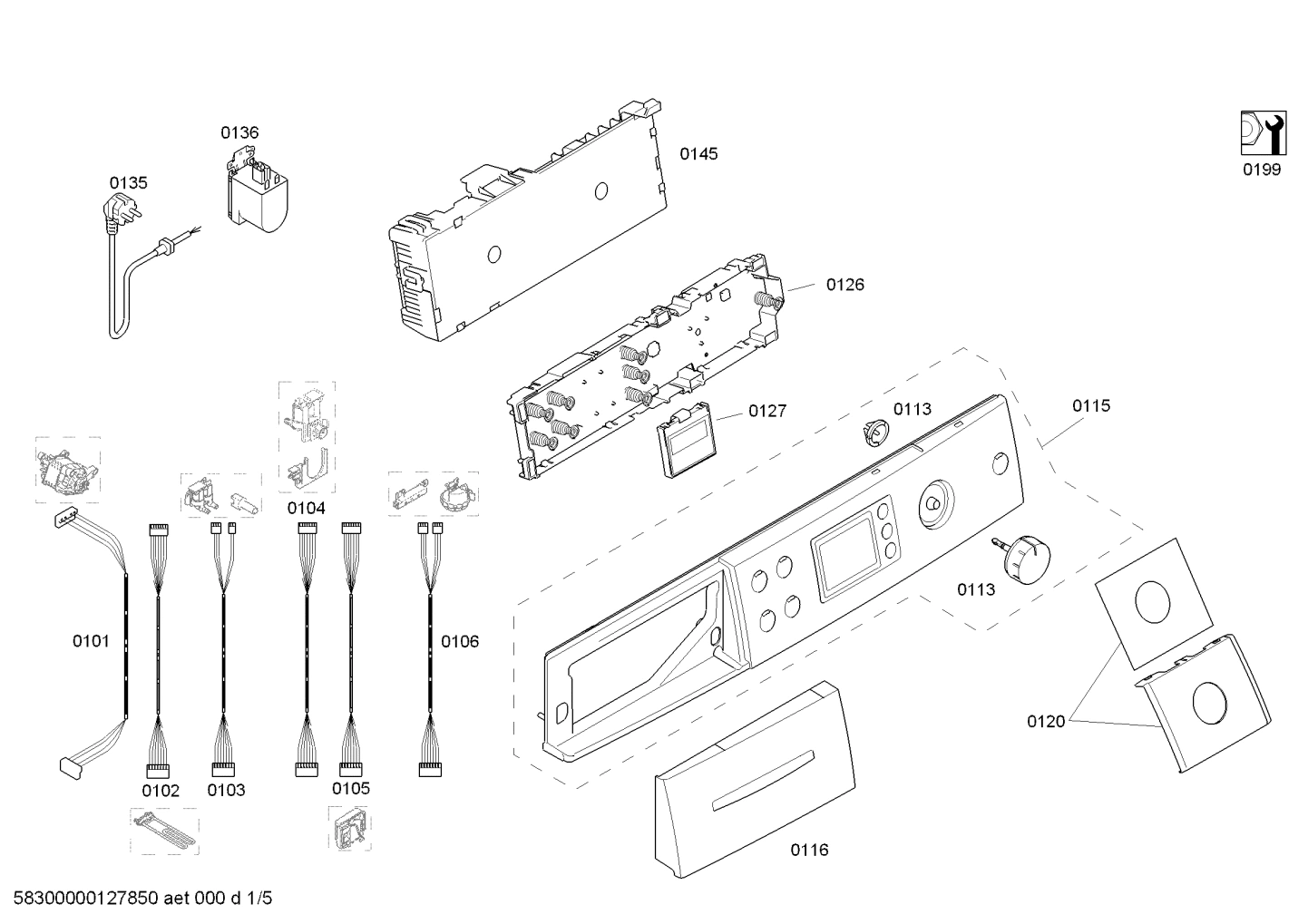 0136
0135
0145
0199
0126
0127
0113
0115
0104
0113
0101
0106
0120
0102
0103
0105
0116
58300000127850 aet 000 d 1/5