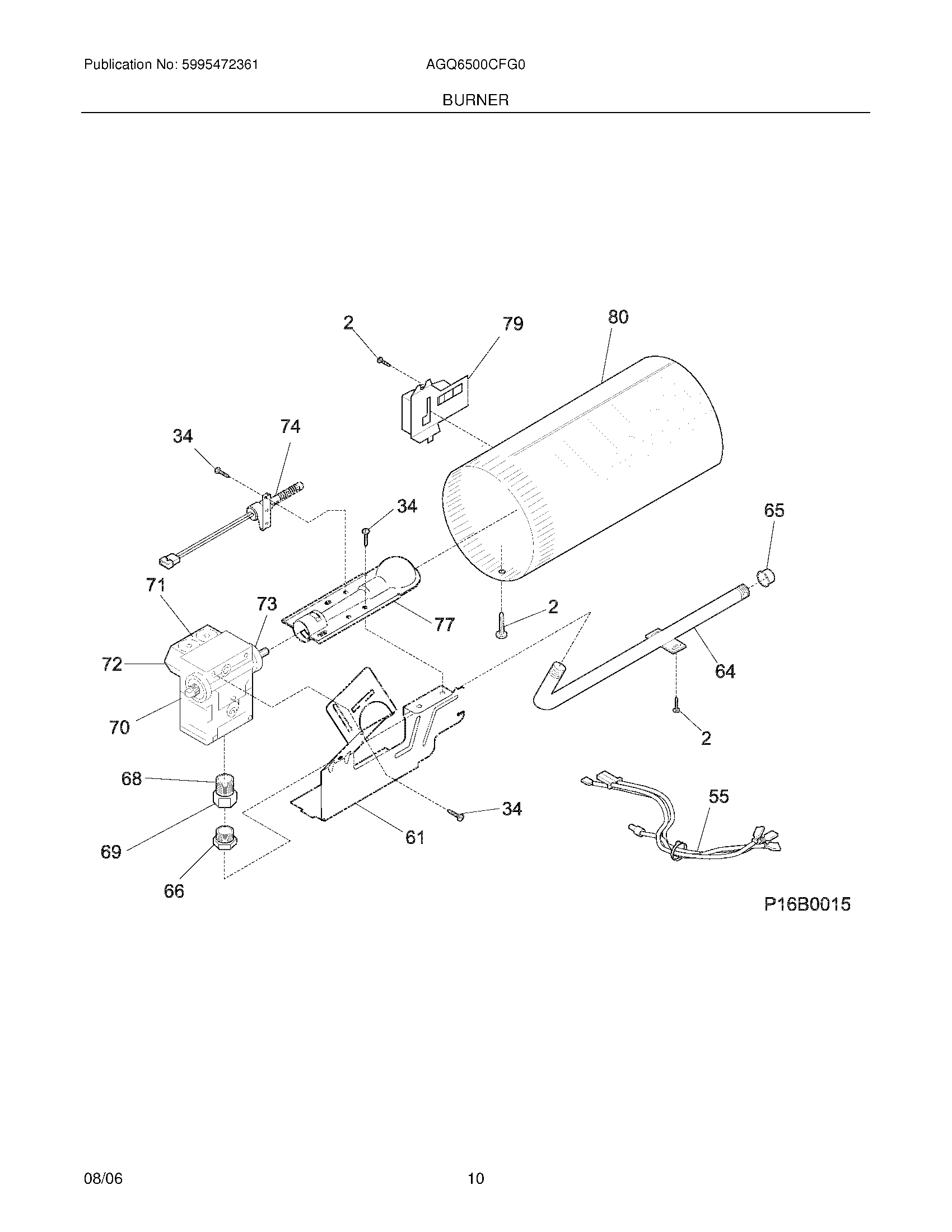 Publication No: 5995472361

AGQ6500CFG0

BURNER

2
79
80
34
74
34
65
71
73
77
2
72
64
70
2
68
55
34
61
69
66

P16B0015

08/06

10