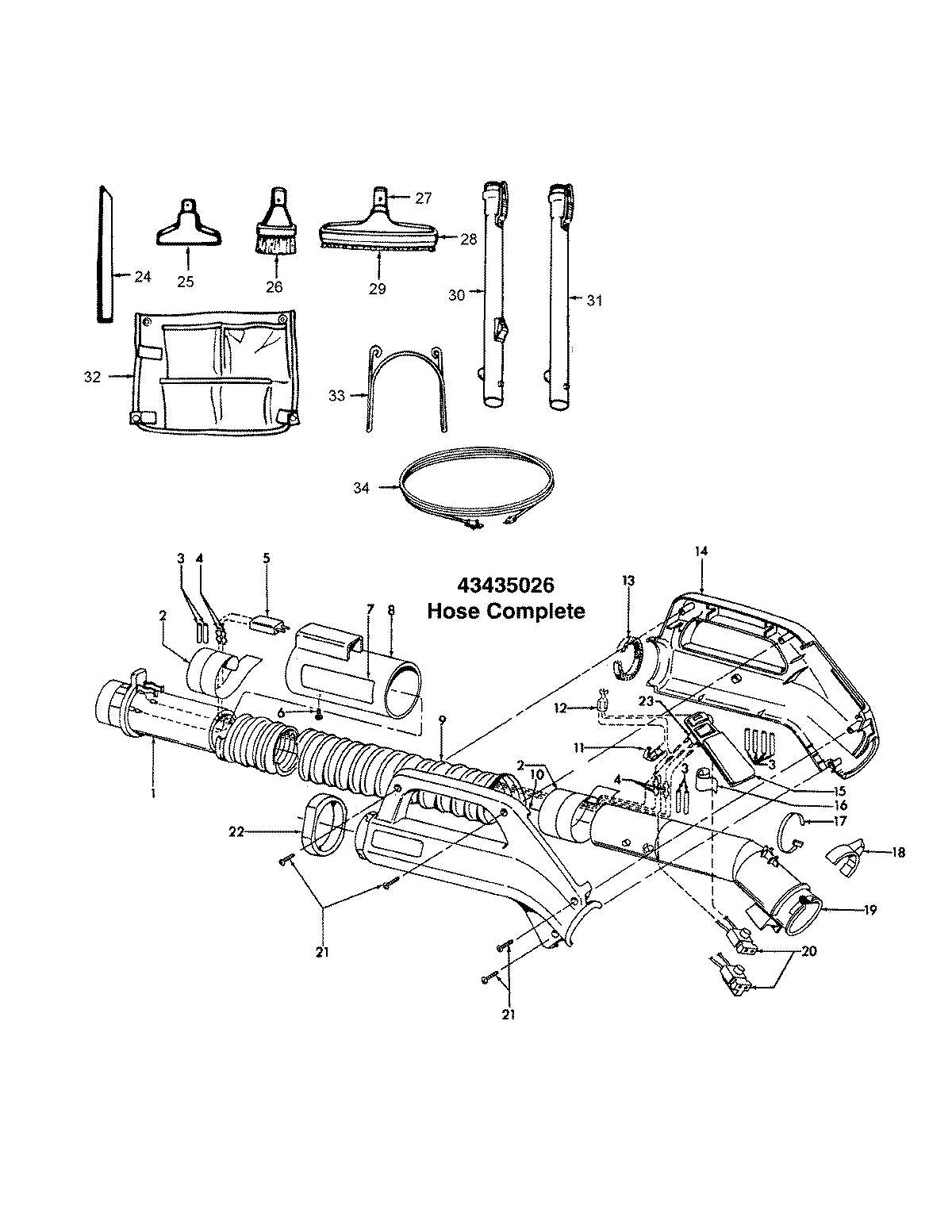 27
28
24
25
26
29
30
31
32
33
34
43435026
Hose Complete
3
4
5
2
7
8
13
14
6
9
12
23
11
3
2
10
4
3
15
16
17
1
22
18
19
21
20
21