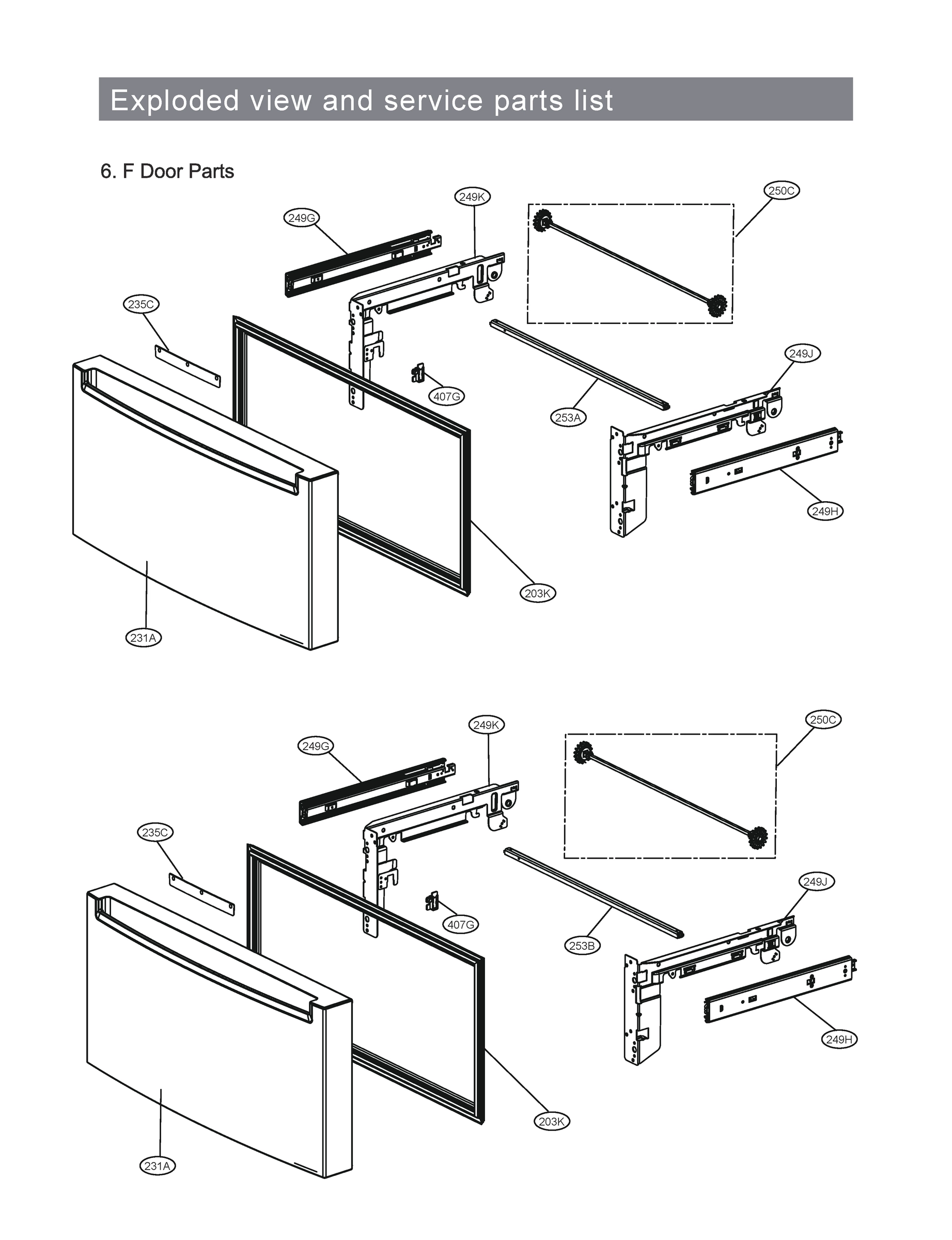 Exploded view and service parts list

6. F Door Parts

249K
250C
249G
235C
249J
407G
253A
249H
203K
231A

249K
250C
249G
235C
249J
407G
253B
249H
203K
231A