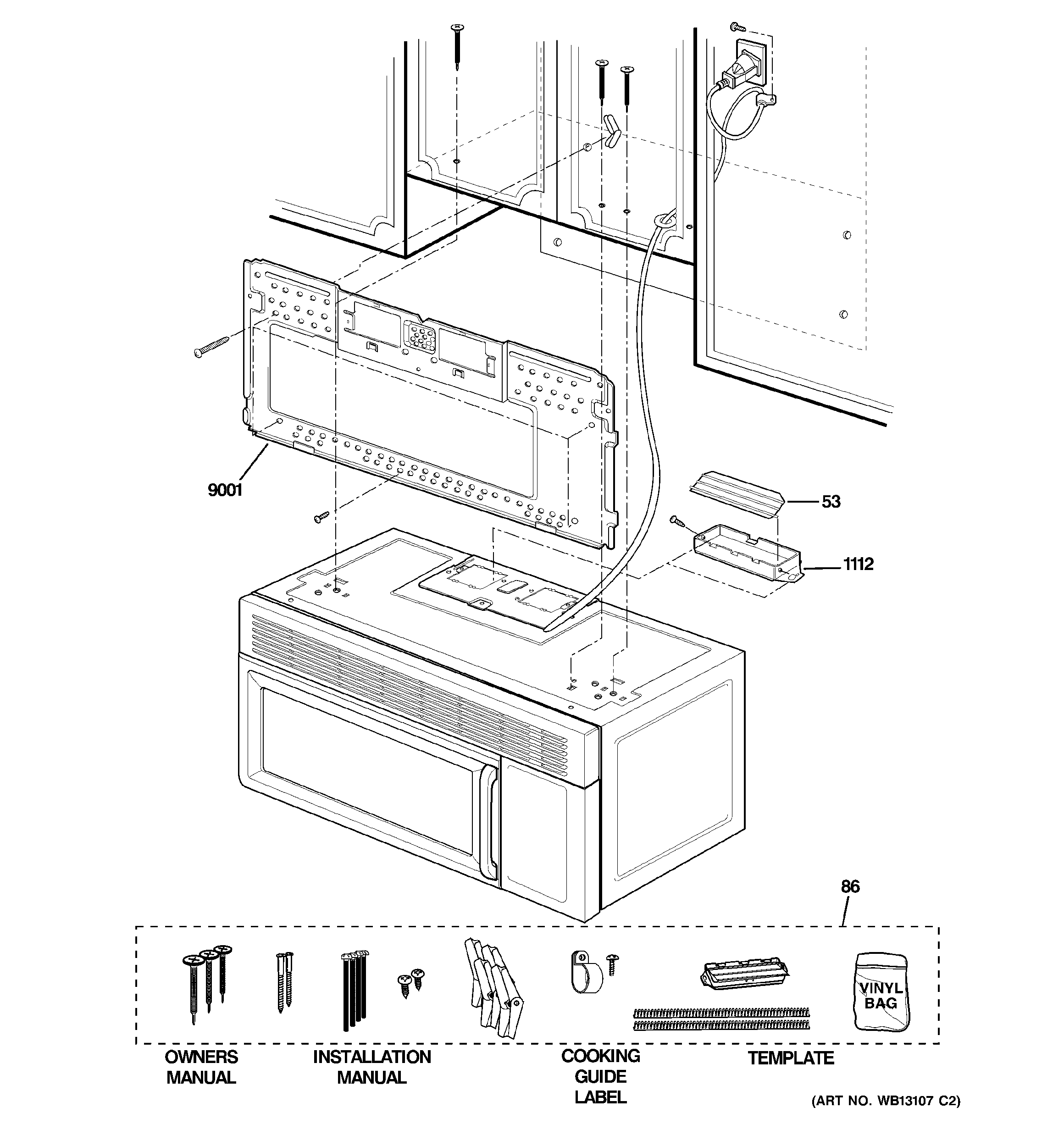 9001

53

1112

86

VINYL BAG

OWNERS MANUAL

INSTALLATION MANUAL

COOKING GUIDE LABEL

TEMPLATE

(ART NO. WB13107 C2)