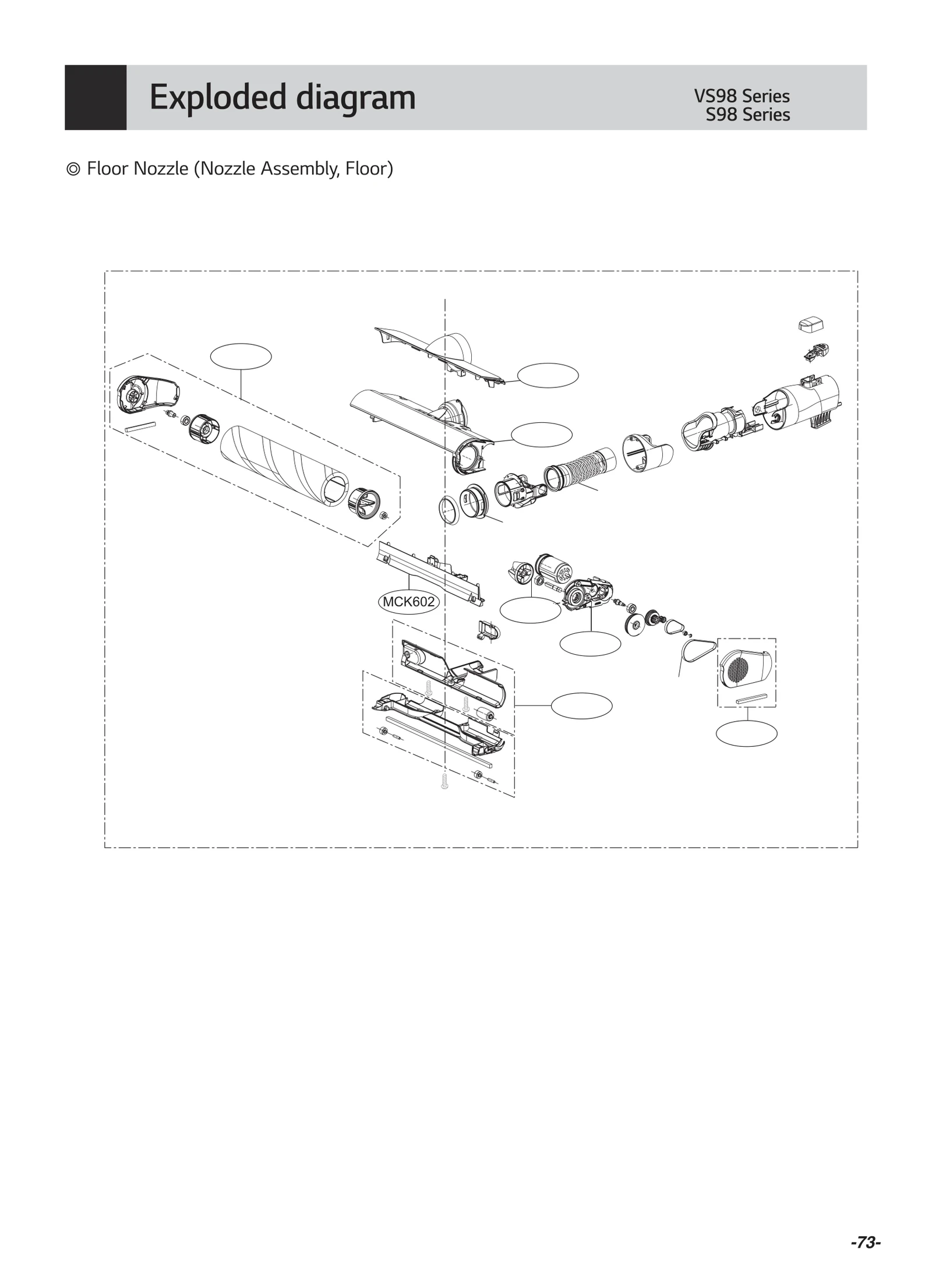 Exploded diagram

VS98 Series
S98 Series

◎ Floor Nozzle (Nozzle Assembly, Floor)

MCK602

-73-