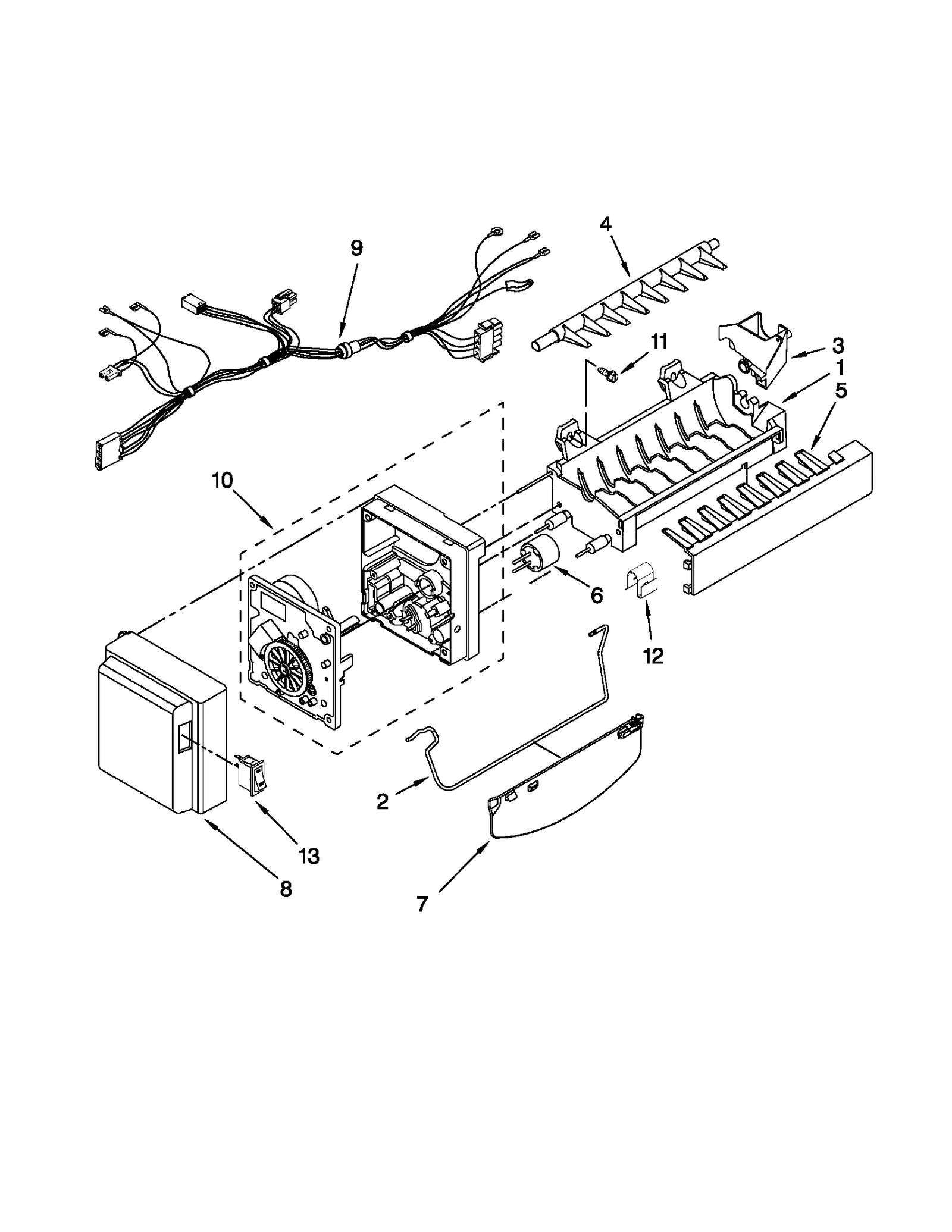 4
9
11
3
1
5
10
6
12
2
13
8
7