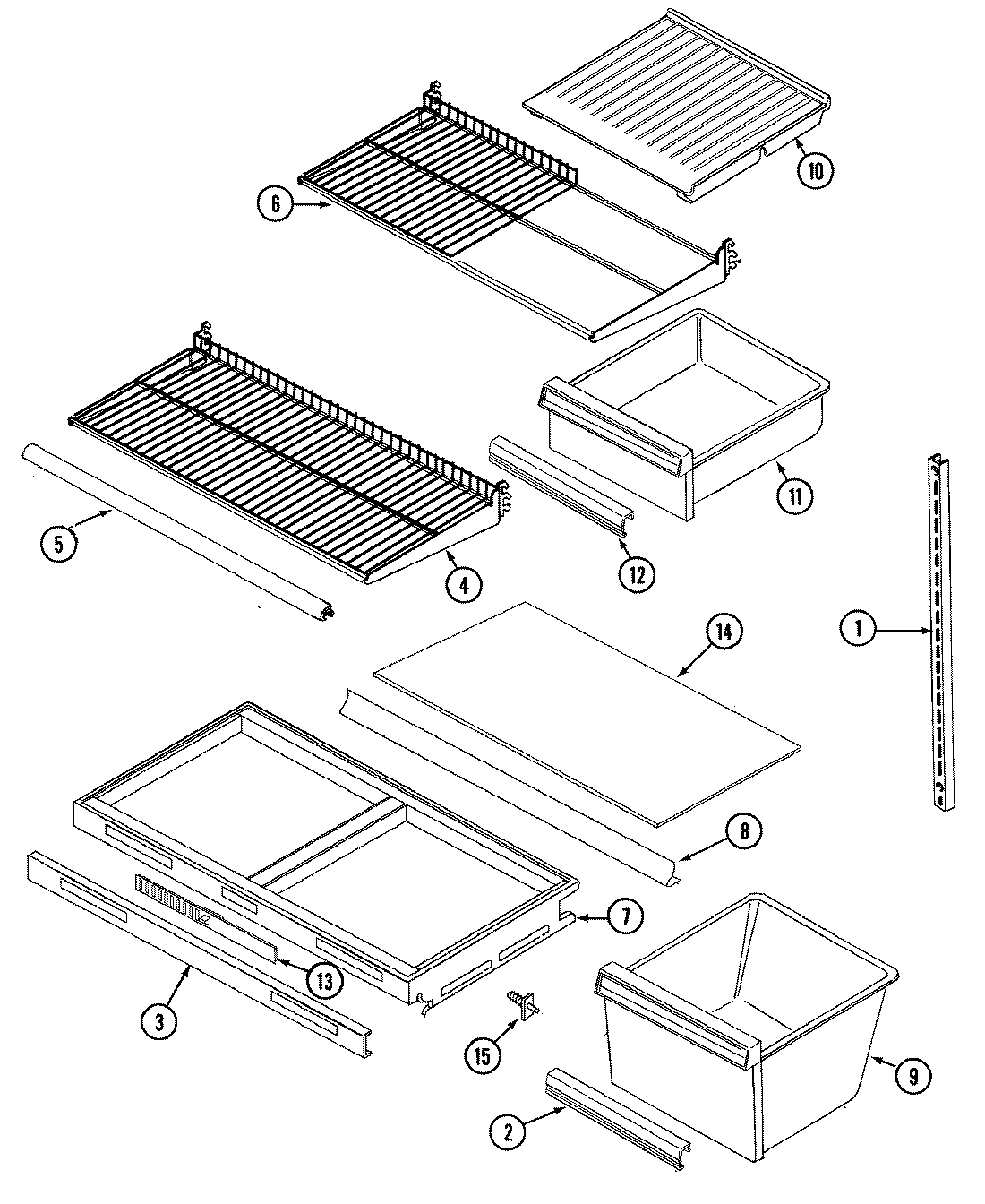 10
6
11
5
4
12
1
14
8
7
13
3
15
9
2