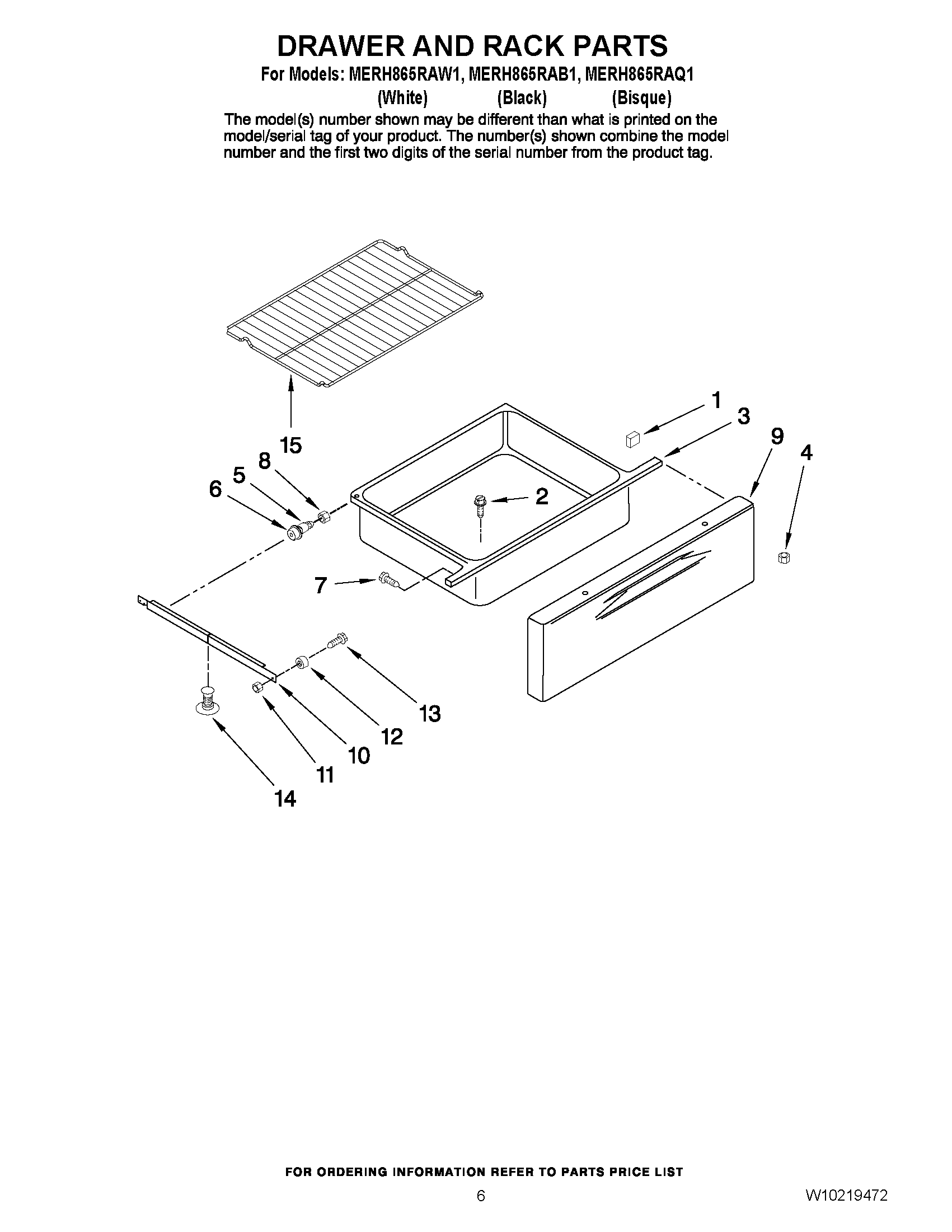 DRAWER AND RACK PARTS

For Models: MERH865RAW1, MERH865RAB1, MERH865RAQ1
(White) (Black) (Bisque)

The model(s) number shown may be different than what is printed on the model/serial tag of your product. The number(s) shown combine the model number and the first two digits of the serial number from the product tag.

15
1
3
9
4
8
5
6
2
7
13
12
10
11
14

FOR ORDERING INFORMATION REFER TO PARTS PRICE LIST

6

W10219472