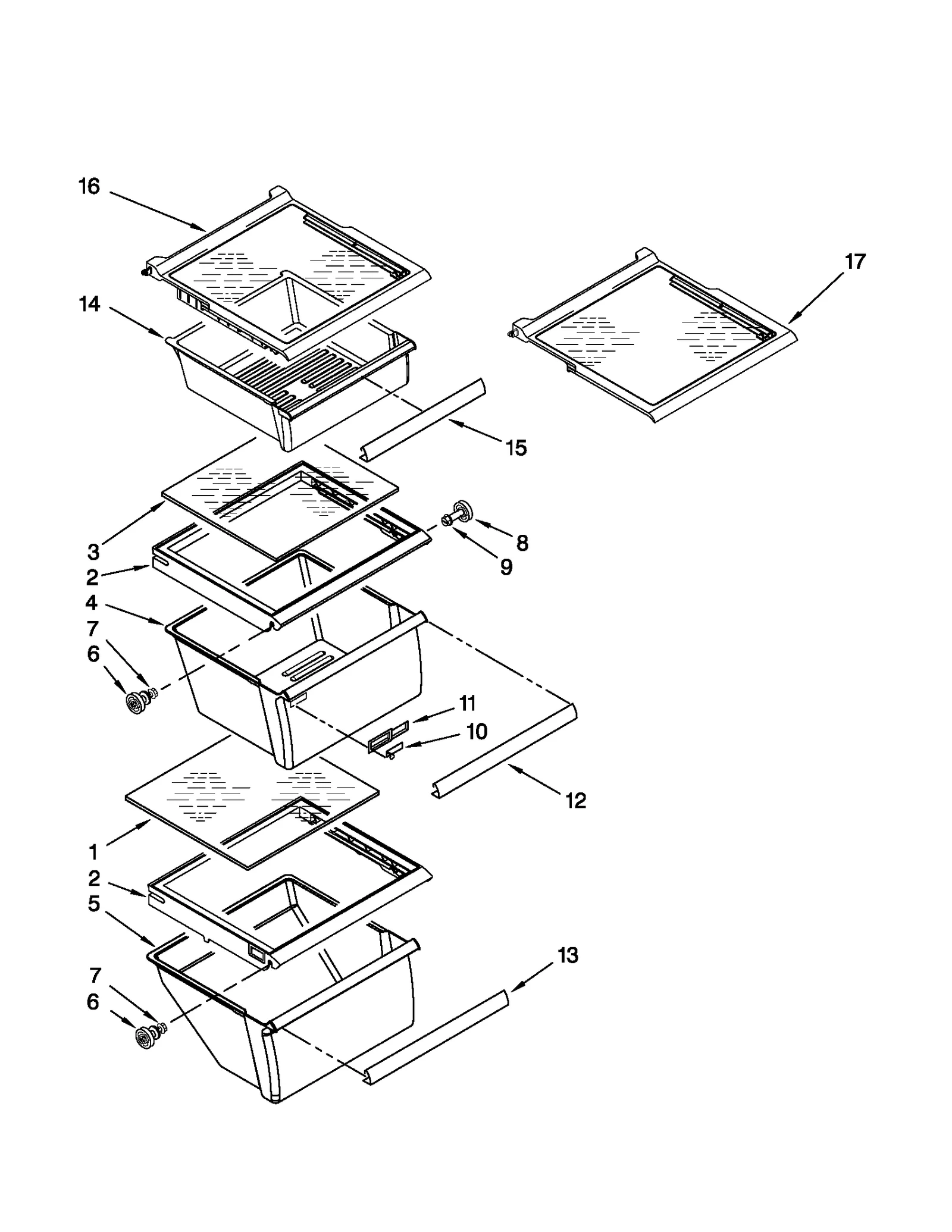 16
17
14
15
3
8
9
2
4
7
6
11
10
12
1
2
5
13
7
6