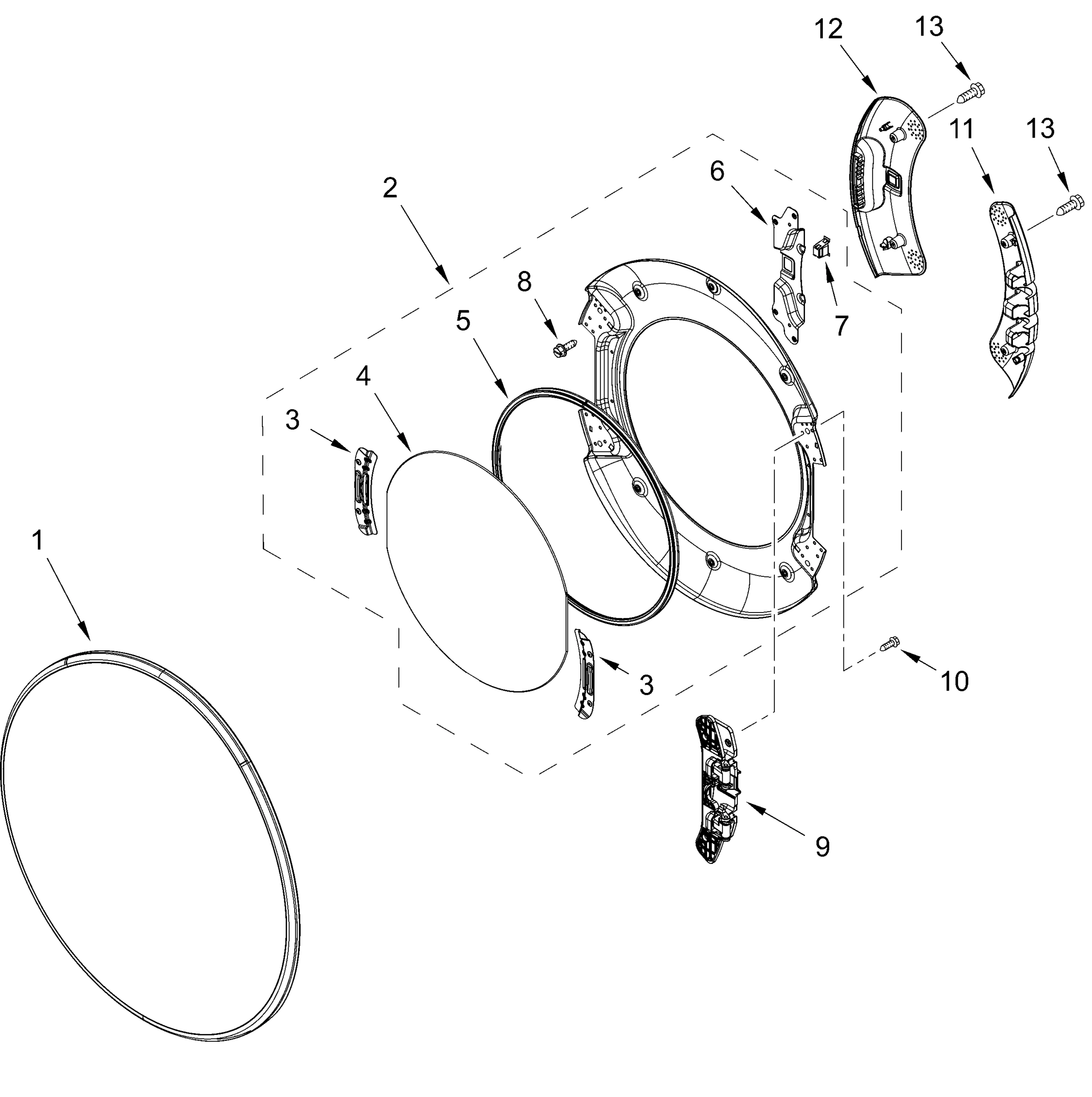 12
13
11
13
6
2
8
7
5
4
3
1
3
10
9