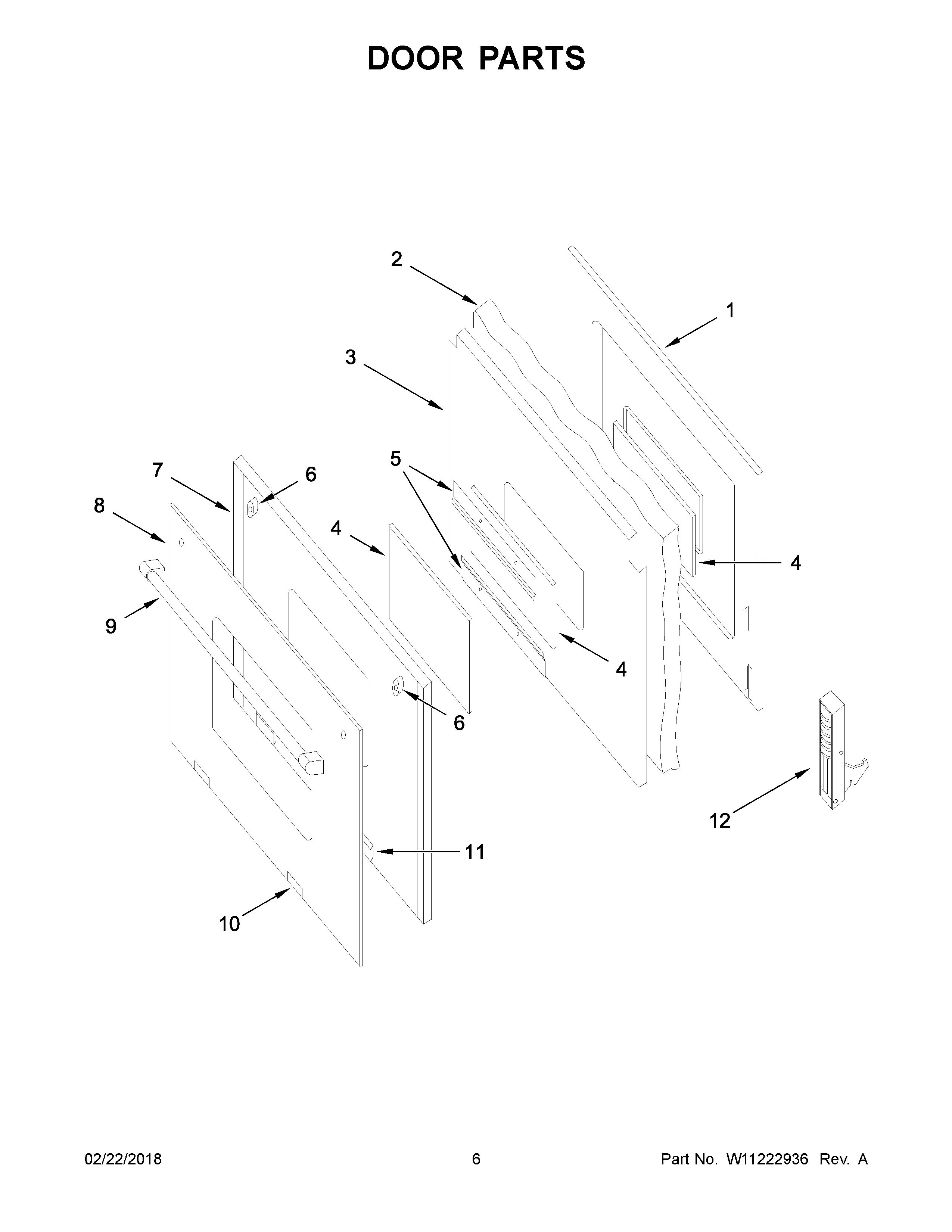 DOOR PARTS

2

1

3

5

7

6

8

4

4

9

4

6

12

11

10

02/22/2018

6

Part No. W11222936 Rev. A