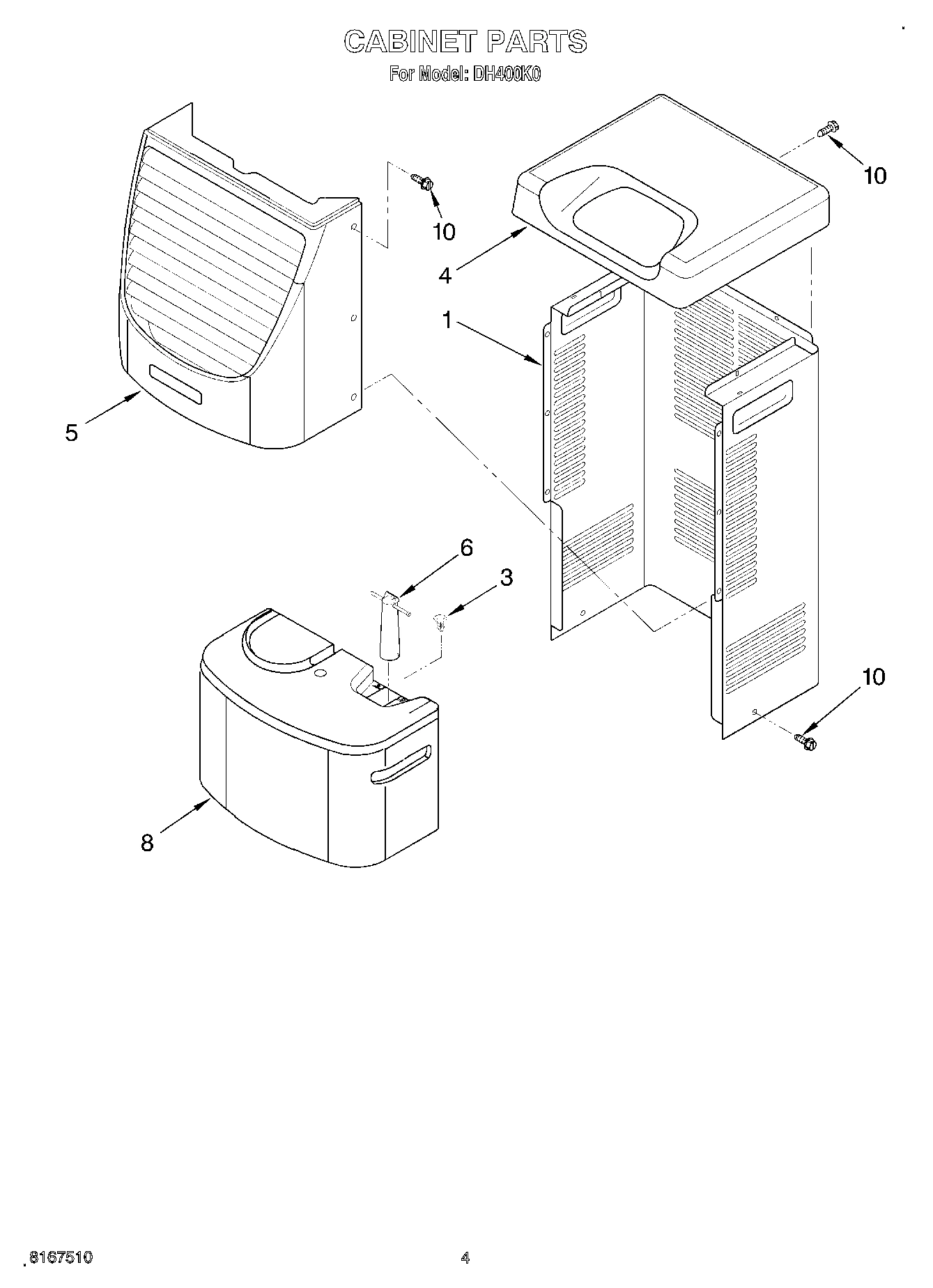 CABINET PARTS
For Model: DH400K0

10
10
4
1
5
6
3
10
8

8167510
4