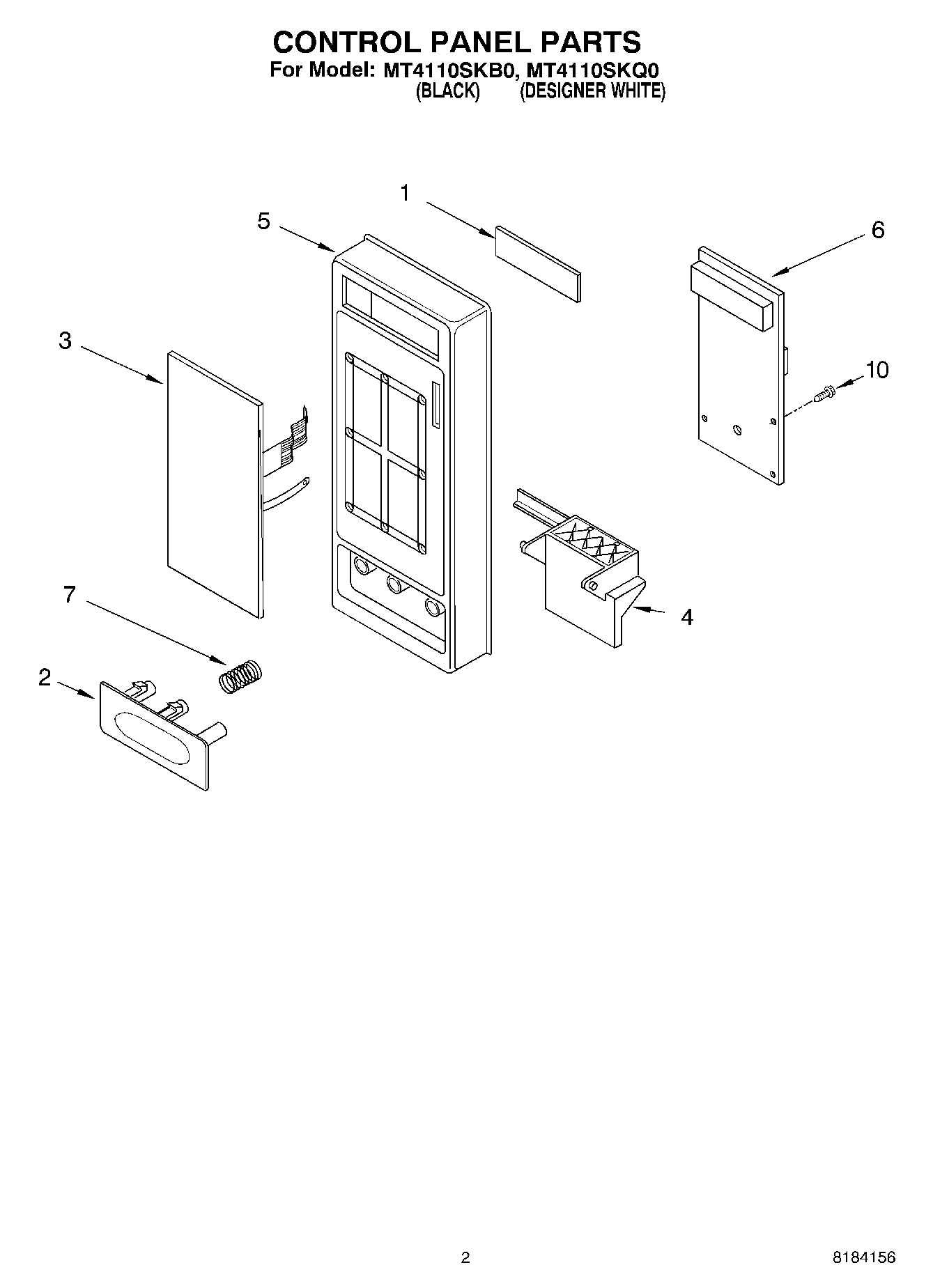 CONTROL PANEL PARTS
For Model: MT4110SKB0, MT4110SKQ0
(BLACK) (DESIGNER WHITE)

1
5
6
3
10
7
4
2

2
8184156