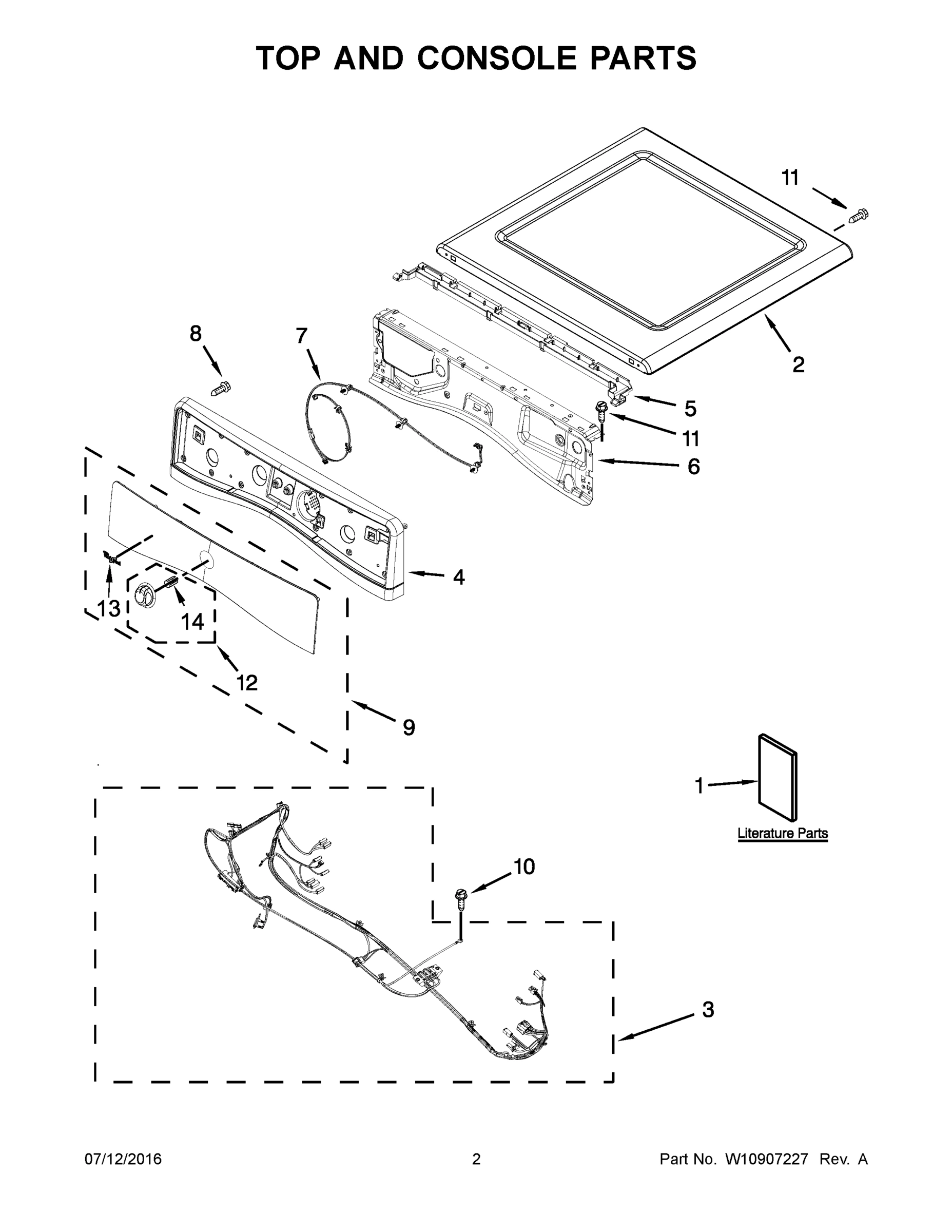 TOP AND CONSOLE PARTS

11

8

7

2

5

11

6

4

13

14

12

9

1

Literature Parts

10

3

07/12/2016

2

Part No. W10907227 Rev. A