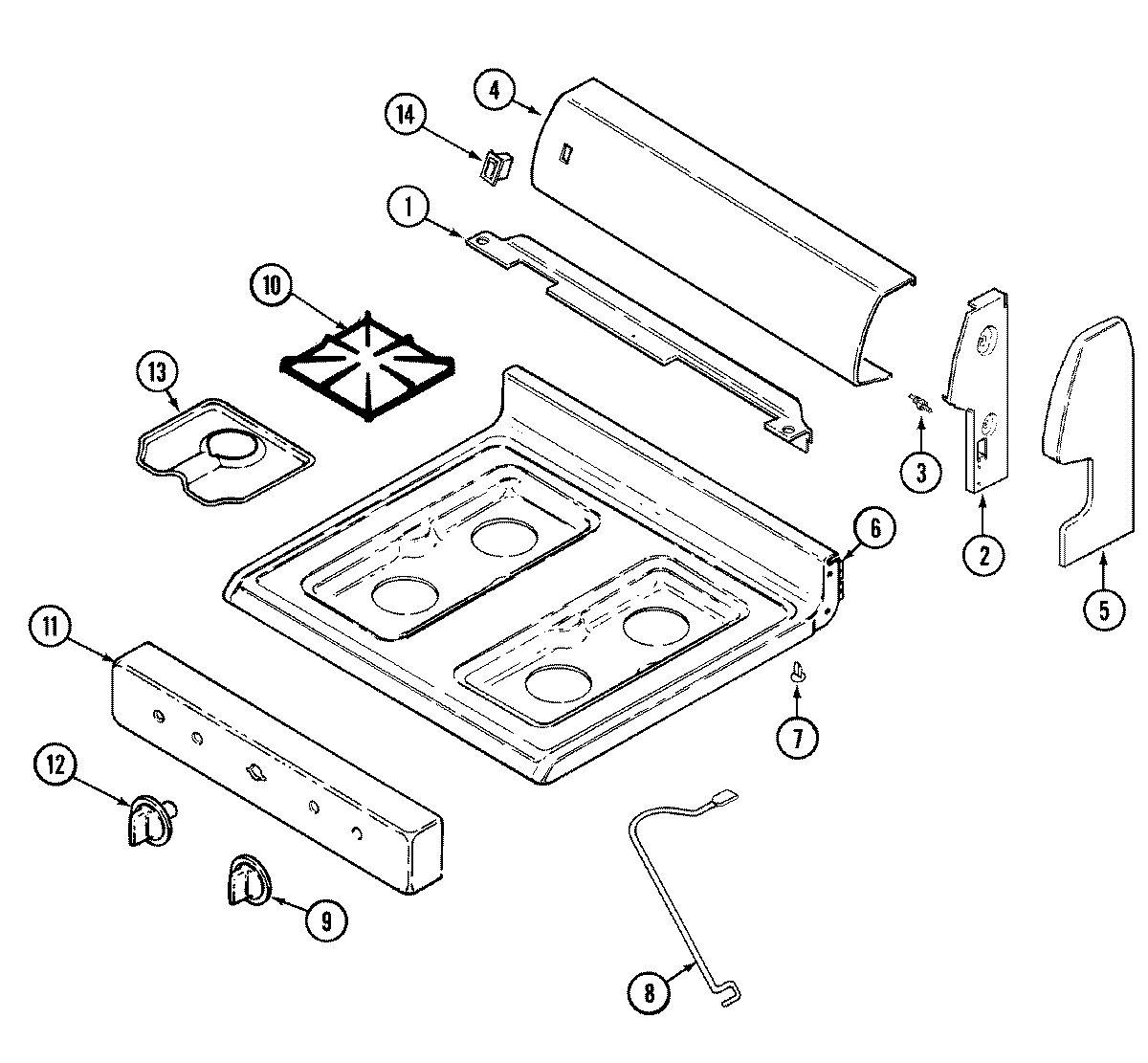 4
14
1
10
13
3
2
5
6
11
7
12
9
8