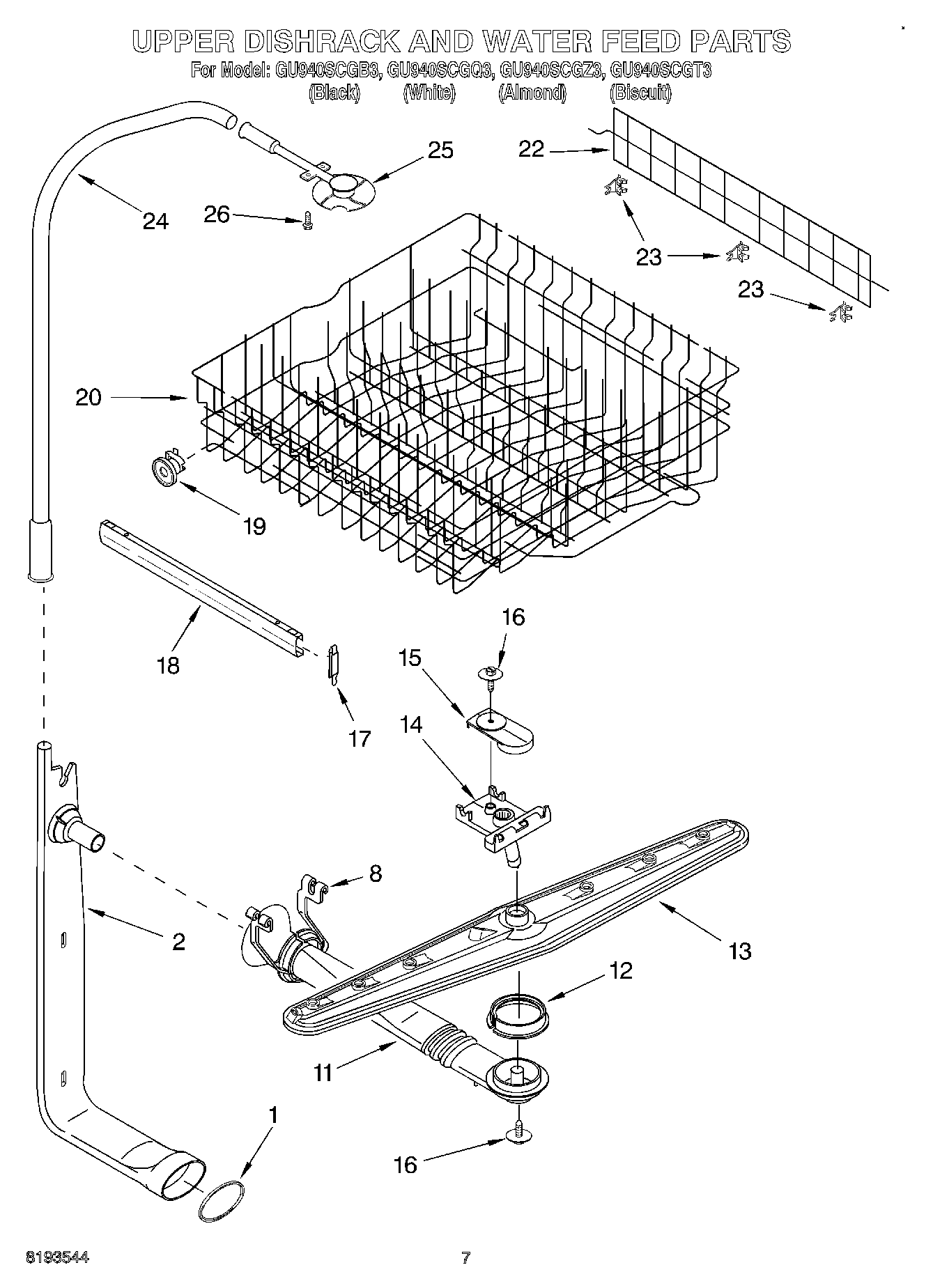 UPPER DISHRACK AND WATER FEED PARTS
For Model: GU940SCGB3, GU940SCGQ3, GU940SCGZ3, GU940SCGT3
(Black) (White) (Almond) (Biscuit)

25
22
24
26
23
23
23
20
19
18
16
15
17
14
8
2
13
12
11
1
16

8193544
7