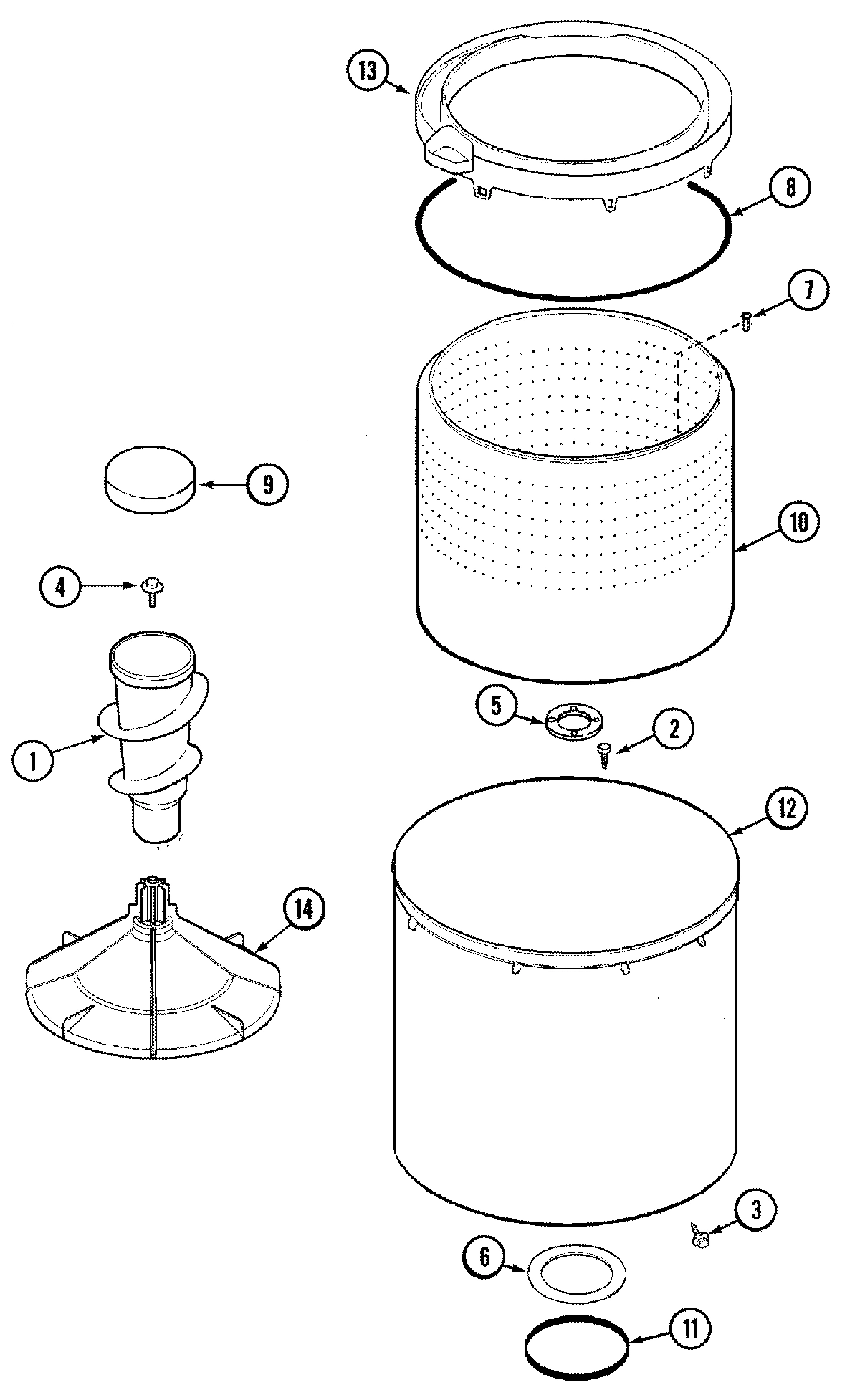 13
8
7
9
10
4
5
2
1
12
14
3
6
11