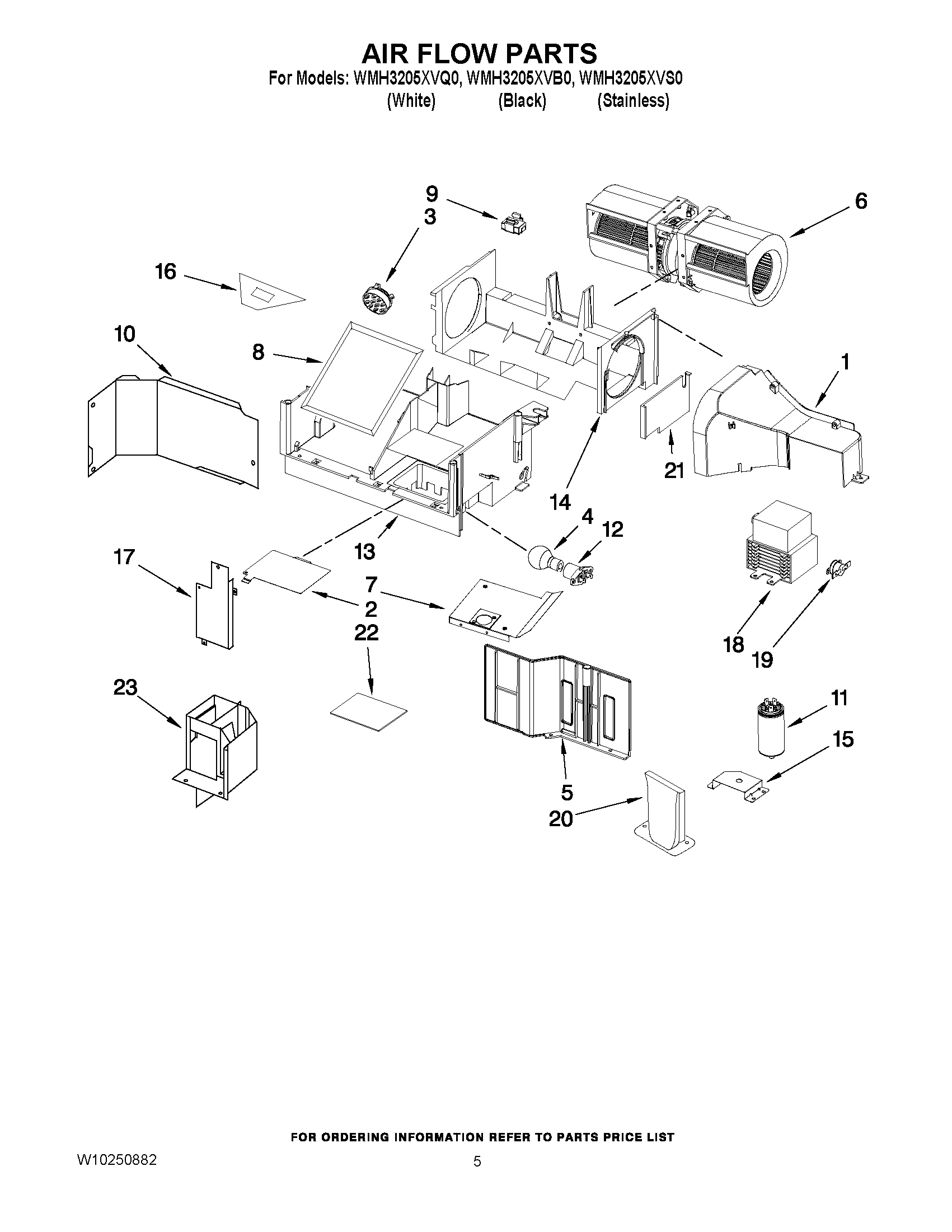 AIR FLOW PARTS
For Models: WMH3205XVQ0, WMH3205XVB0, WMH3205XVS0
(White) (Black) (Stainless)

9
3
6
16
10
8
1
21
14
4
12
13
17
7
2
22
18
19
23
11
15
5
20

FOR ORDERING INFORMATION REFER TO PARTS PRICE LIST

W10250882

5