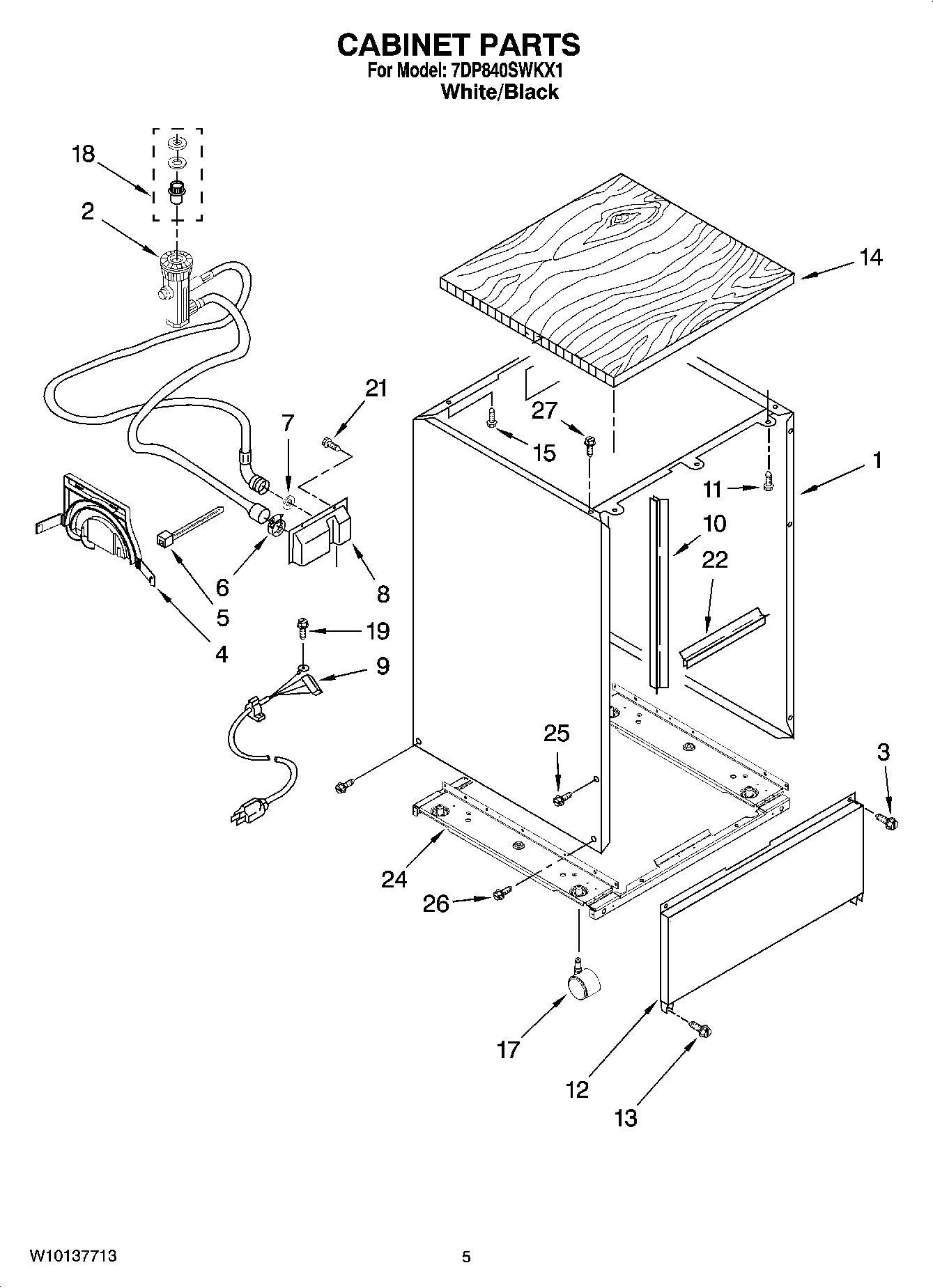 CABINET PARTS
For Model: 7DP840SWKX1
White/Black

18
2
14
21
7
27
15
1
11
10
22
6
8
5
4
19
9
25
3
24
26
17
12
13

W10137713
5