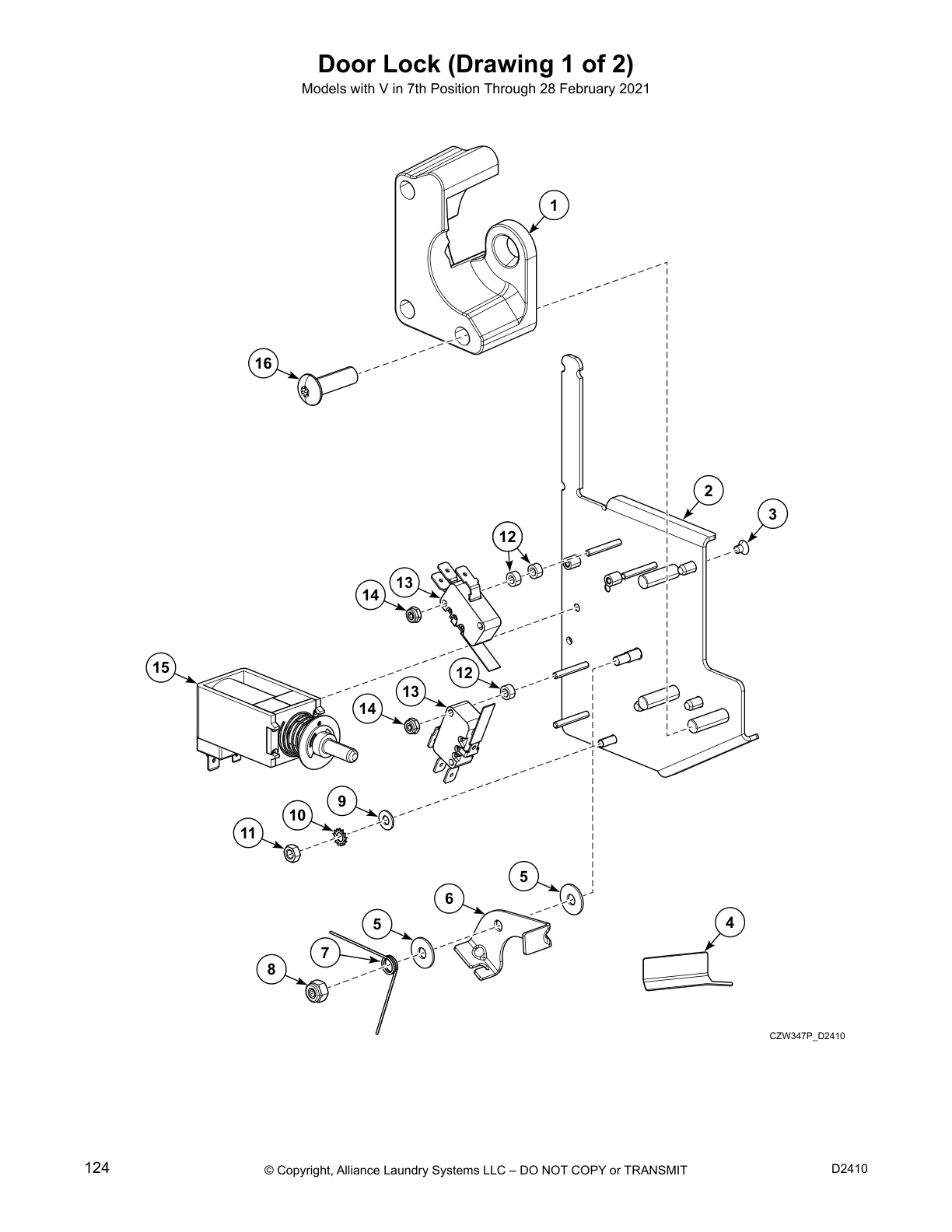 Door Lock (Drawing 1 of 2)
Models with V in 7th Position Through 28 February 2021

1

16

2

3

12

13

14

15

12

13

14

9

10

11

5

6

5

7

8

4

CZW347P_D2410

124

© Copyright, Alliance Laundry Systems LLC – DO NOT COPY or TRANSMIT

D2410