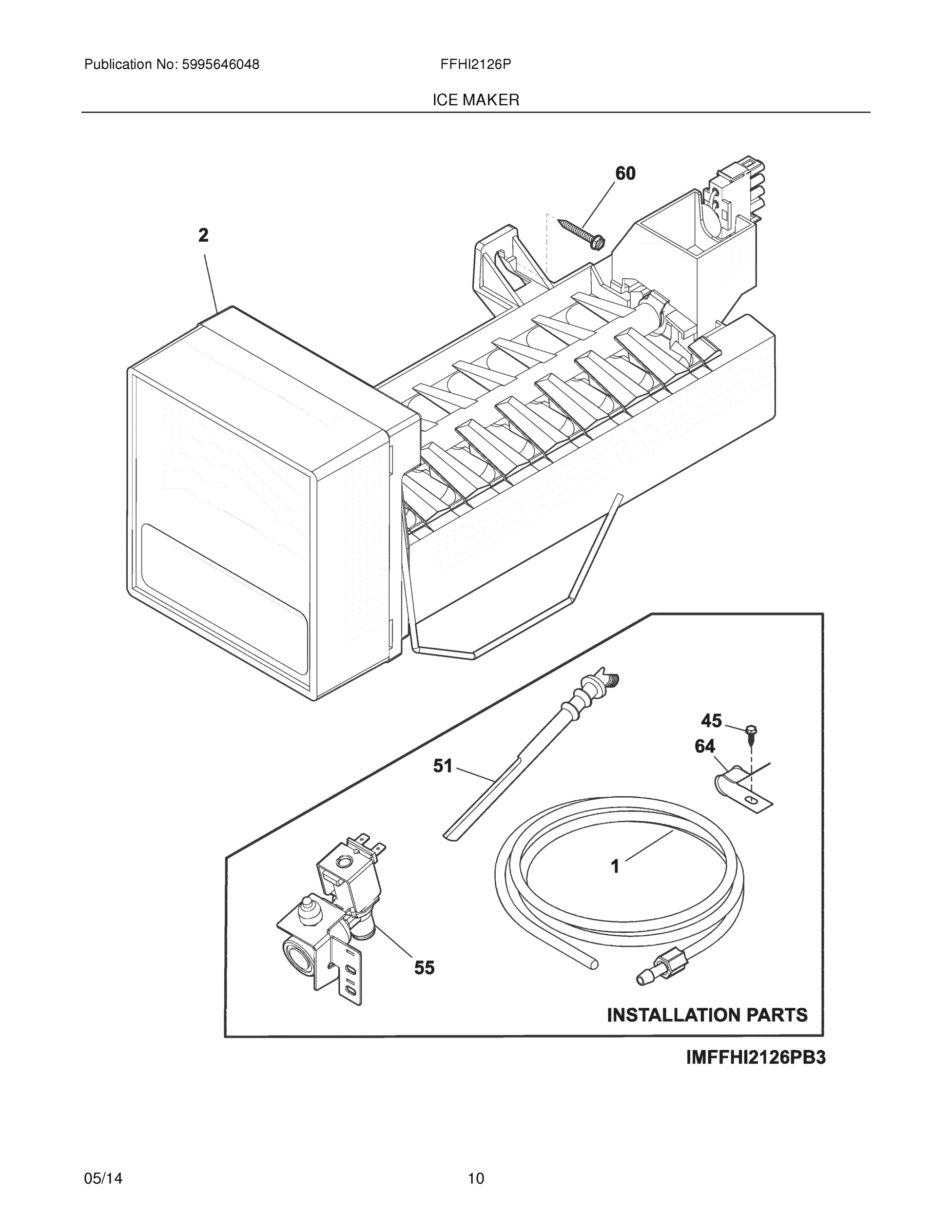 Publication No: 5995646048

FFHI2126P

ICE MAKER

60

2

45

64

51

1

55

INSTALLATION PARTS

IMFFHI2126PB3

05/14

10