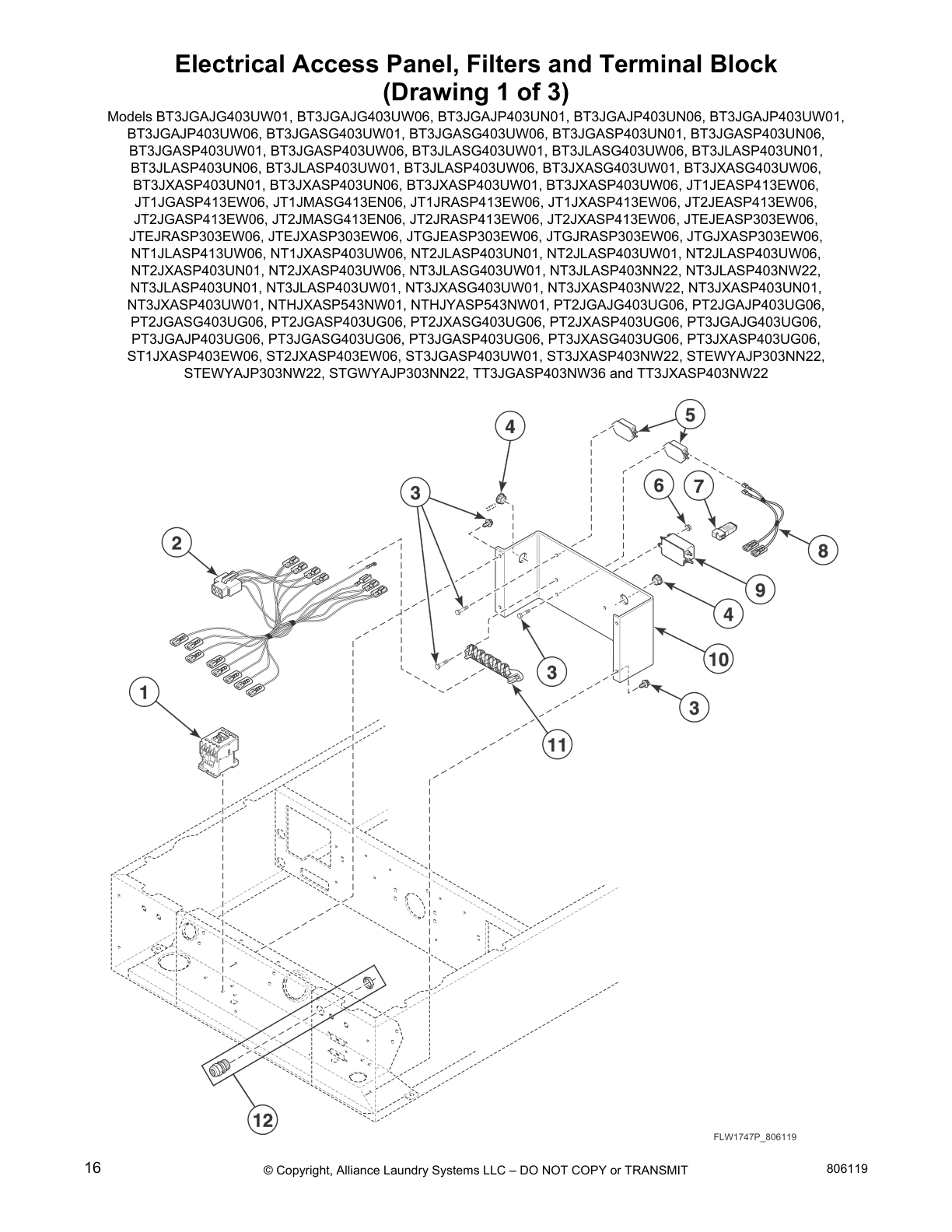 Electrical Access Panel, Filters and Terminal Block
(Drawing 1 of 3)

Models BT3JGAJG403UW01, BT3JGAJG403UW06, BT3JGAJP403UN01, BT3JGAJP403UN06, BT3JGAJP403UW01, BT3JGAJP403UW06, BT3JGASG403UW01, BT3JGASG403UW06, BT3JGASP403UN01, BT3JGASP403UN06, BT3JGASP403UW01, BT3JGASP403UW06, BT3JLASG403UW01, BT3JLASG403UW06, BT3JLASP403UN01, BT3JLASP403UN06, BT3JLASP403UW01, BT3JLASP403UW06, BT3JXASG403UW01, BT3JXASG403UW06, BT3JXASP403UN01, BT3JXASP403UN06, BT3JXASP403UW01, BT3JXASP403UW06, JT1JEASP413EW06, JT1JGASP413EW06, JT1JMASG413EN06, JT1JRASP413EW06, JT1JXASP413EW06, JT2JEASP413EW06, JT2JGASP413EW06, JT2JMASG413EN06, JT2JRASP413EW06, JT2JXASP413EW06, JTEJEASP303EW06, JTEJRASP303EW06, JTEJXASP303EW06, JTGJEASP303EW06, JTGJRASP303EW06, JTGJXASP303EW06, NT1JLASP413UW06, NT1JXASP403UW06, NT2JLASP403UN01, NT2JLASP403UW01, NT2JLASP403UW06, NT2JXASP403UN01, NT2JXASP403UW06, NT3JLASG403UW01, NT3JLASP403NN22, NT3JLASP403NW22, NT3JLASP403UN01, NT3JLASP403UW01, NT3JXASG403UW01, NT3JXASP403NW22, NT3JXASP403UN01, NT3JXASP403UW01, NTHJXASP543NW01, NTHJYASP543NW01, PT2JGAJG403UG06, PT2JGAJP403UG06, PT2JGASG403UG06, PT2JGASP403UG06, PT2JXASG403UG06, PT2JXASP403UG06, PT3JGAJG403UG06, PT3JGAJP403UG06, PT3JGASG403UG06, PT3JGASP403UG06, PT3JXASG403UG06, PT3JXASP403UG06, ST1JXASP403EW06, ST2JXASP403EW06, ST3JGASP403UW01, ST3JXASP403NW22, STEWYAJP303NN22, STEWYAJP303NW22, STGWYAJP303NN22, TT3JGASP403NW36 and TT3JXASP403NW22

4
5
3
6
7
2
8
9
4
10
3
1
3
11
12

FLW1747P_806119

16
© Copyright, Alliance Laundry Systems LLC – DO NOT COPY or TRANSMIT
806119