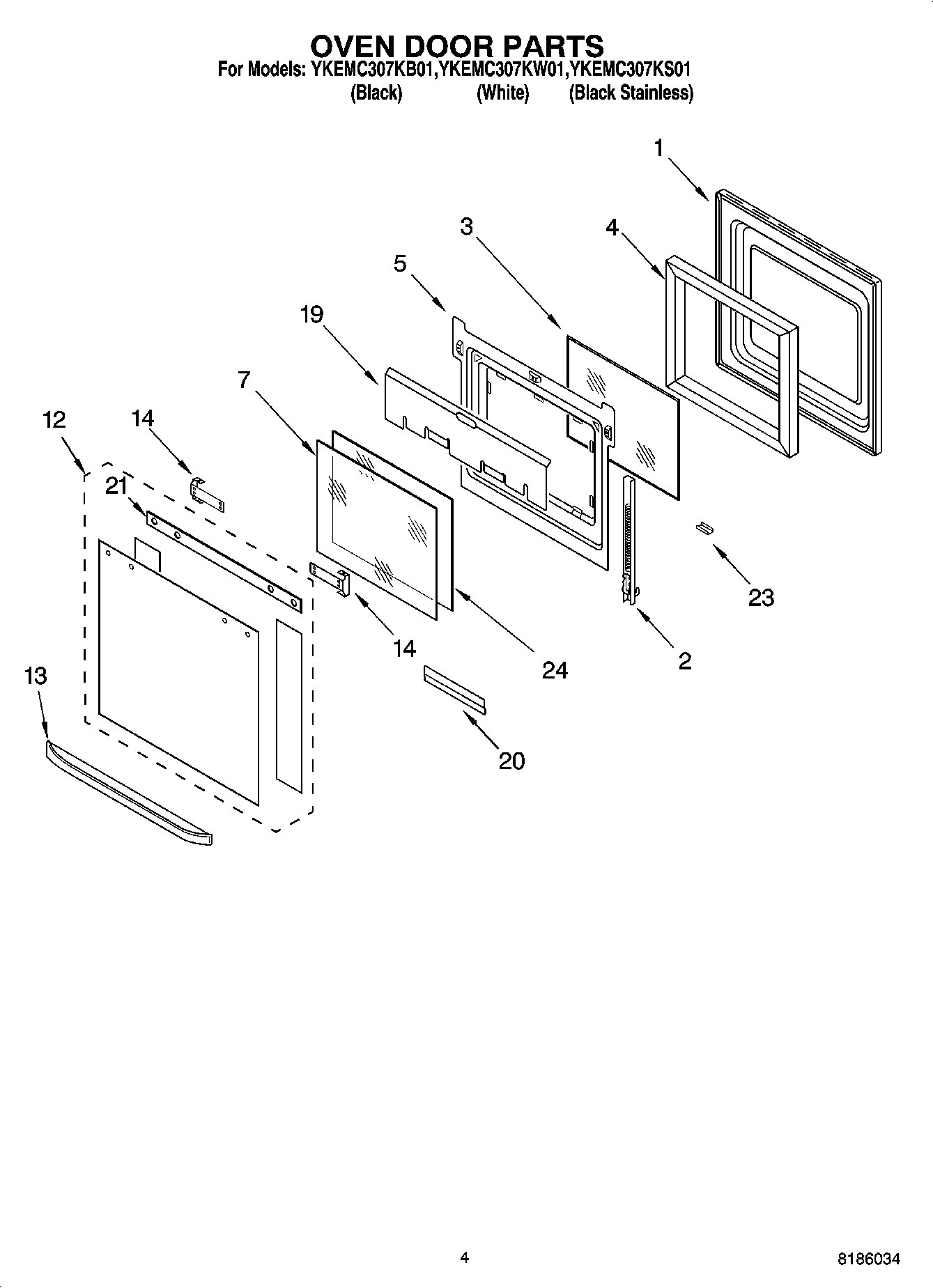 OVEN DOOR PARTS
For Models: YKEMC307KB01,YKEMC307KW01,YKEMC307KS01
(Black) (White) (Black Stainless)

1
3
4
5
19
7
12
14
21
23
14
24
2
13
20

4

8186034