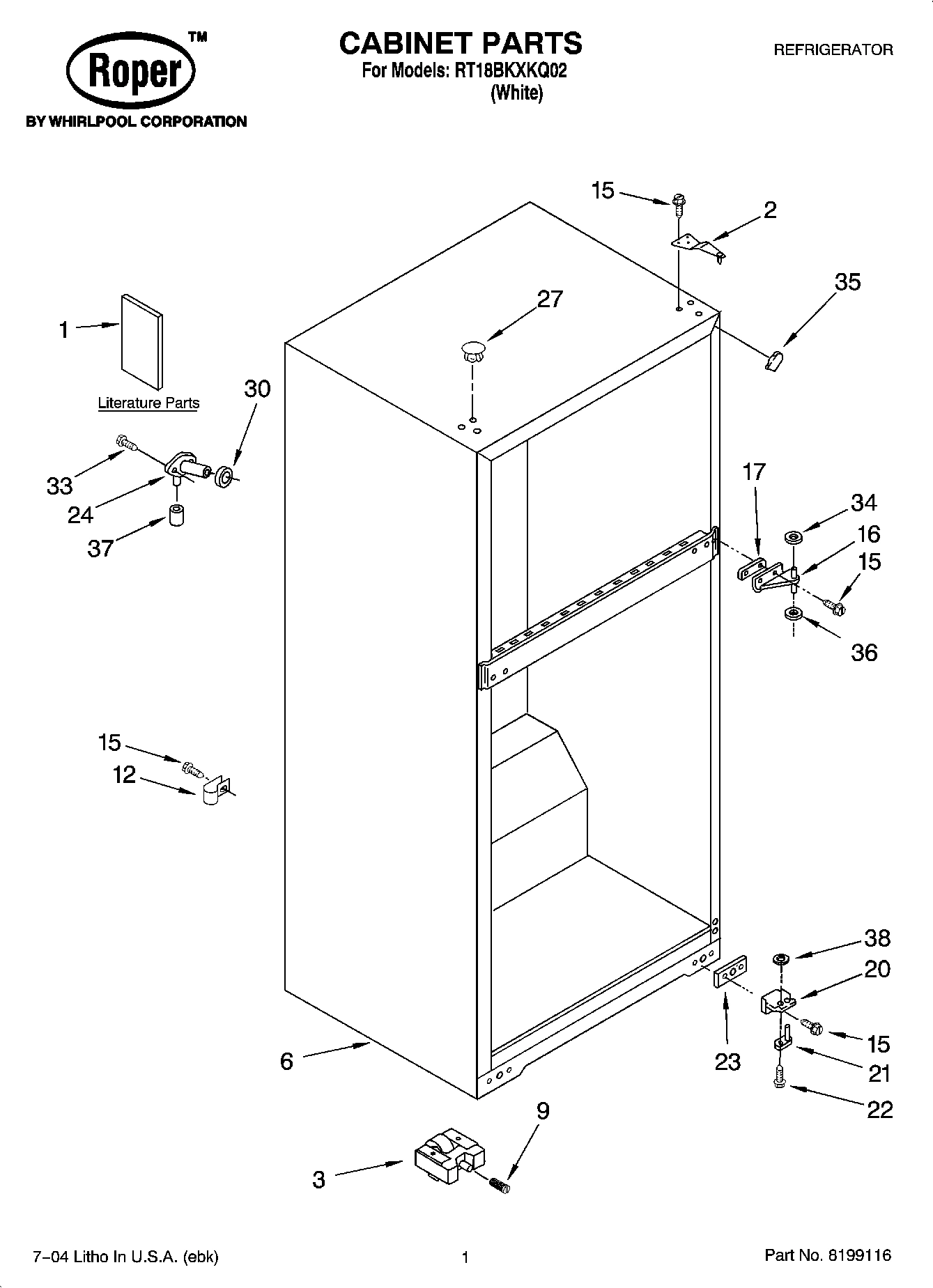 Roper™
BY WHIRLPOOL CORPORATION

CABINET PARTS
For Models: RT18BKXKQ02
(White)

REFRIGERATOR

15
2
35
27
1
Literature Parts
30
33
24
37
17
34
16
15
36
15
12
38
20
15
21
22
23
6
9
3

7–04 Litho In U.S.A. (ebk)

1

Part No. 8199116