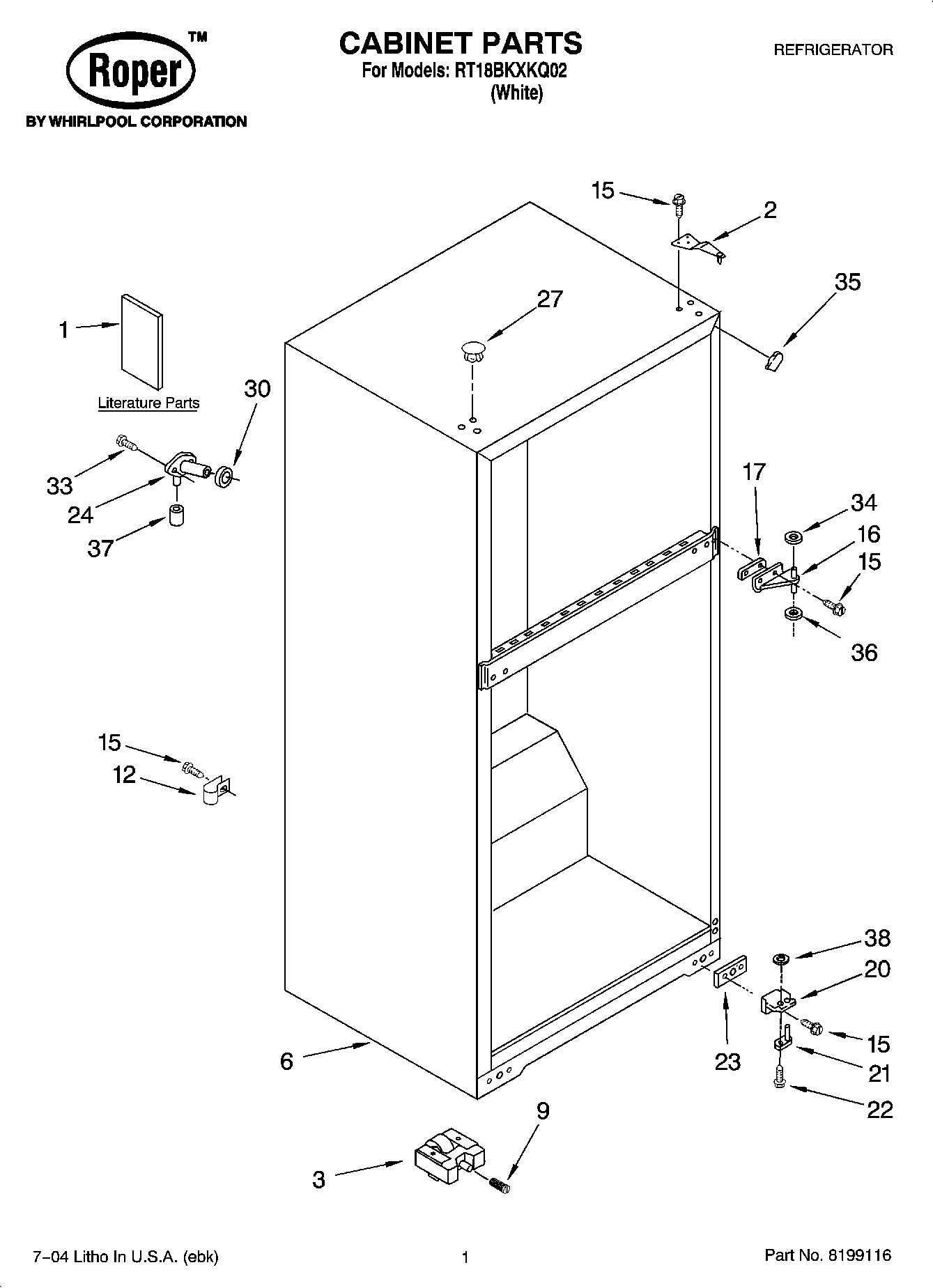 Roper™
BY WHIRLPOOL CORPORATION

CABINET PARTS
For Models: RT18BKXKQ02
(White)

REFRIGERATOR

15
2
35
27
1
Literature Parts
30
33
24
37
17
34
16
15
36
15
12
38
20
15
21
22
23
6
9
3

7–04 Litho In U.S.A. (ebk)

1

Part No. 8199116