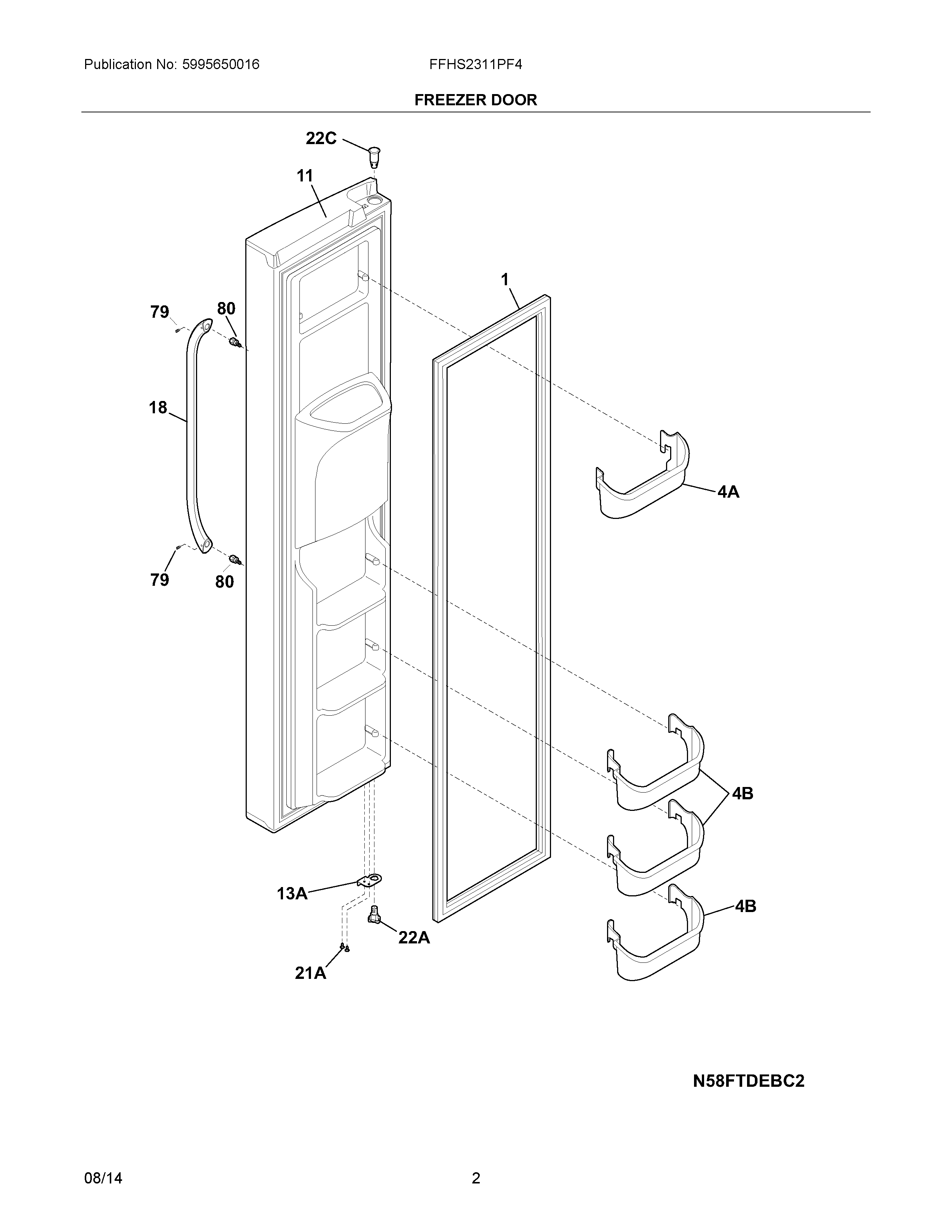 Publication No: 5995650016

FFHS2311PF4

FREEZER DOOR

22C

11

1

79

80

18

4A

79

80

4B

13A

4B

22A

21A

N58FTDEBC2

08/14

2