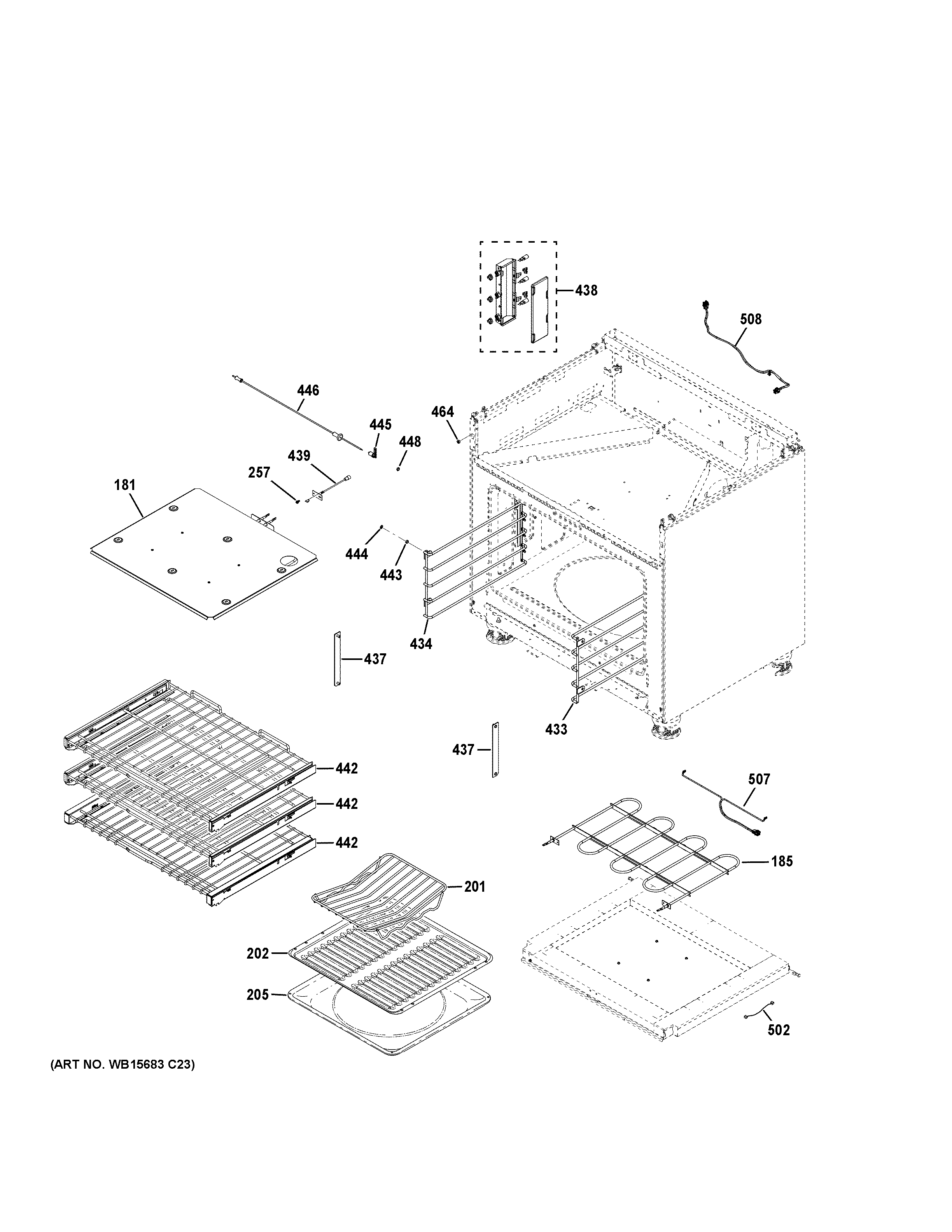 438

508

446

445

464

448

439

257

181

444

443

434

437

433

437

442

442

442

507

185

201

202

205

502

(ART NO. WB15683 C23)