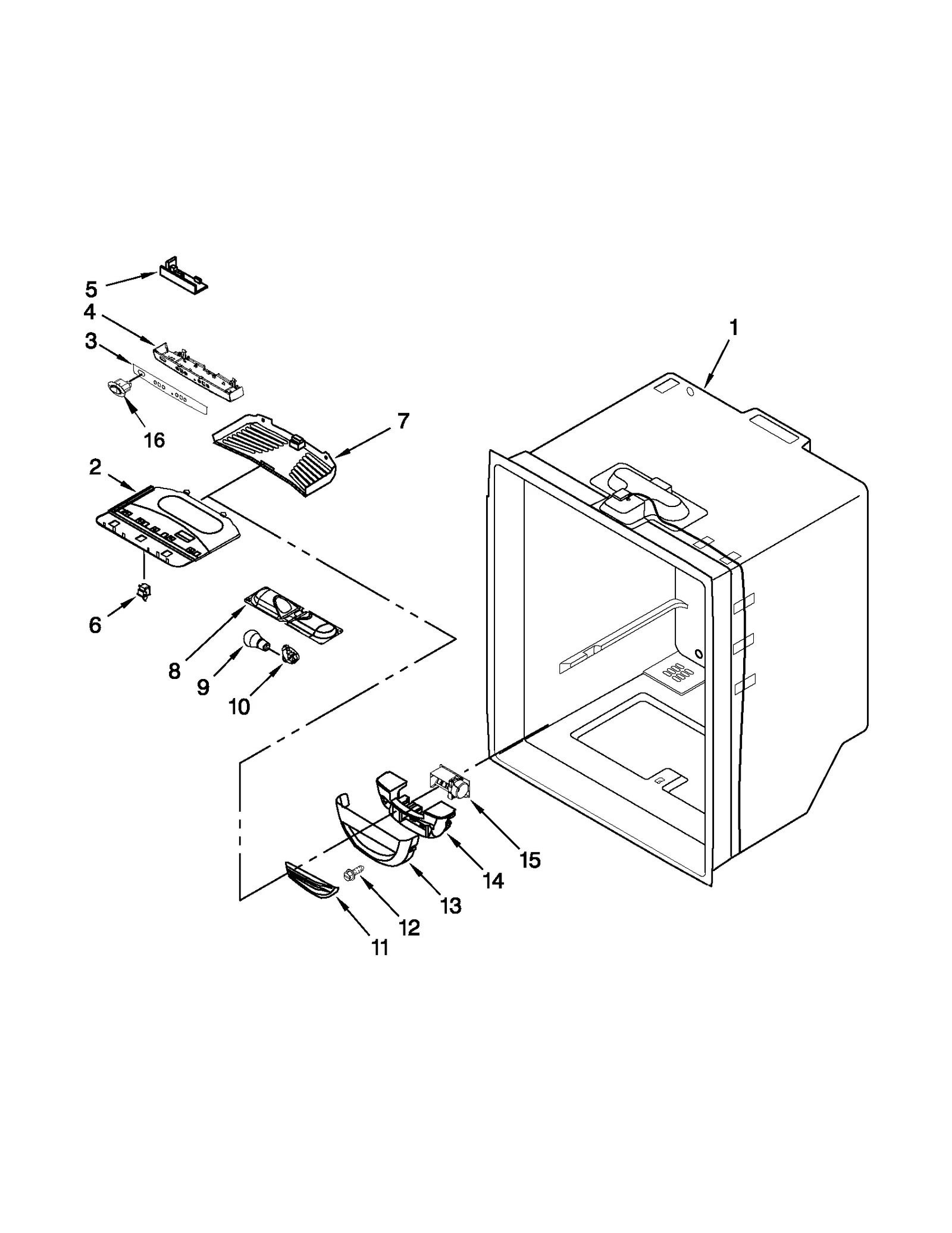 5
4
3
16
1
7
2
6
8
9
10
15
14
13
12
11