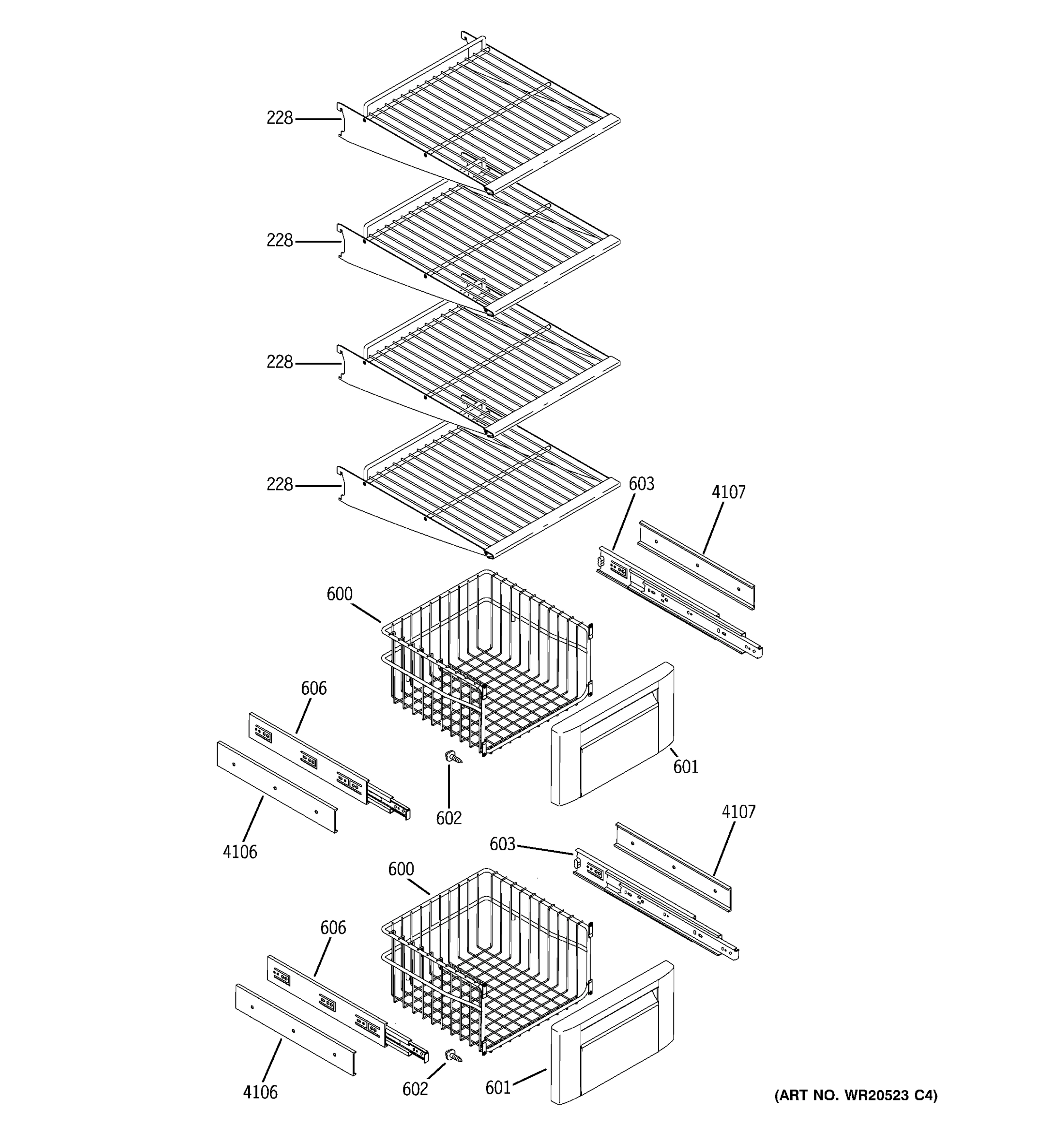 228
228
228
228
603
4107
600
606
601
602
4106
4107
603
600
606
4106
602
601
(ART NO. WR20523 C4)