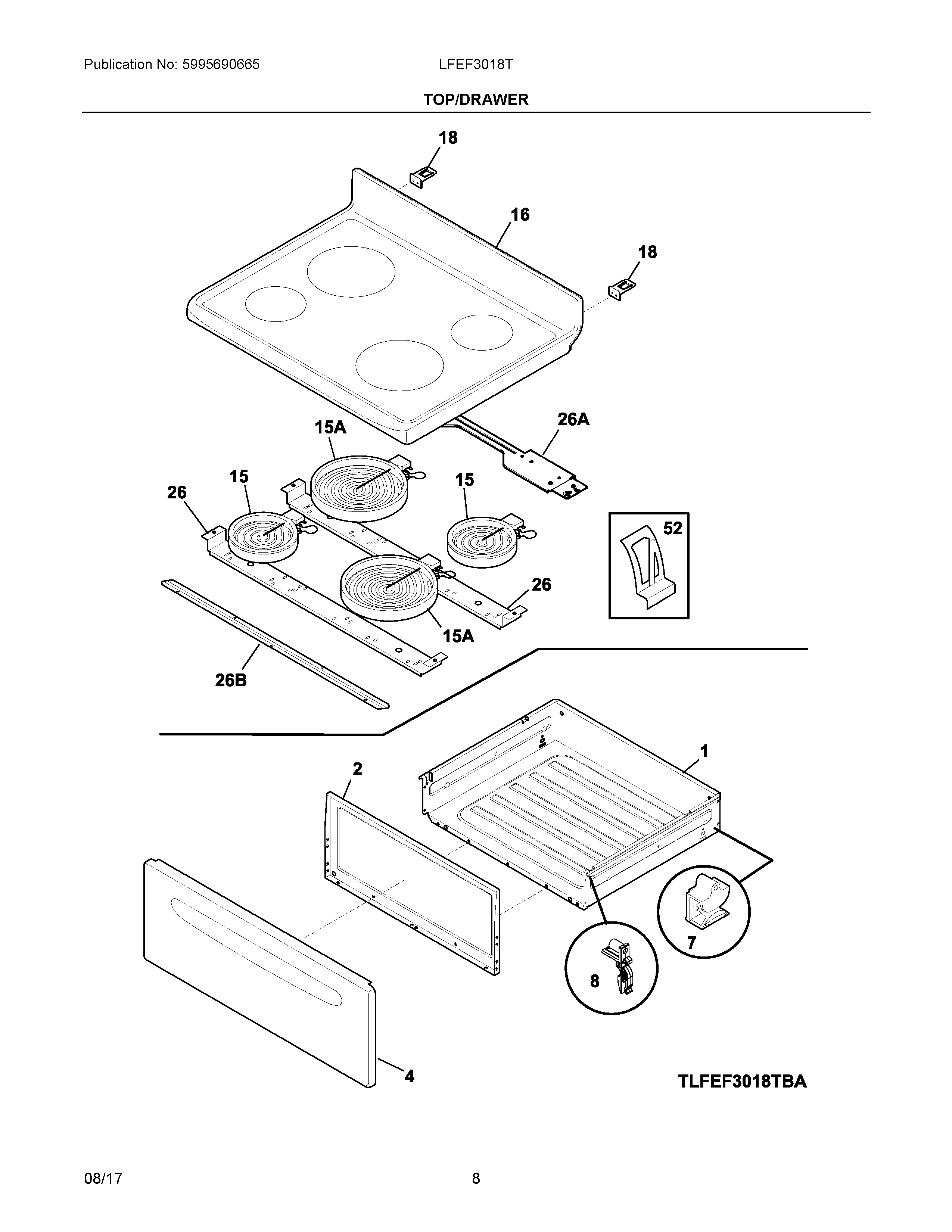 Publication No: 5995690665
LFEF3018T
TOP/DRAWER

18
16
18
26A
15A
15
15
26
52
26
15A
26B
1
2
7
8
4
TLFEF3018TBA

08/17
8