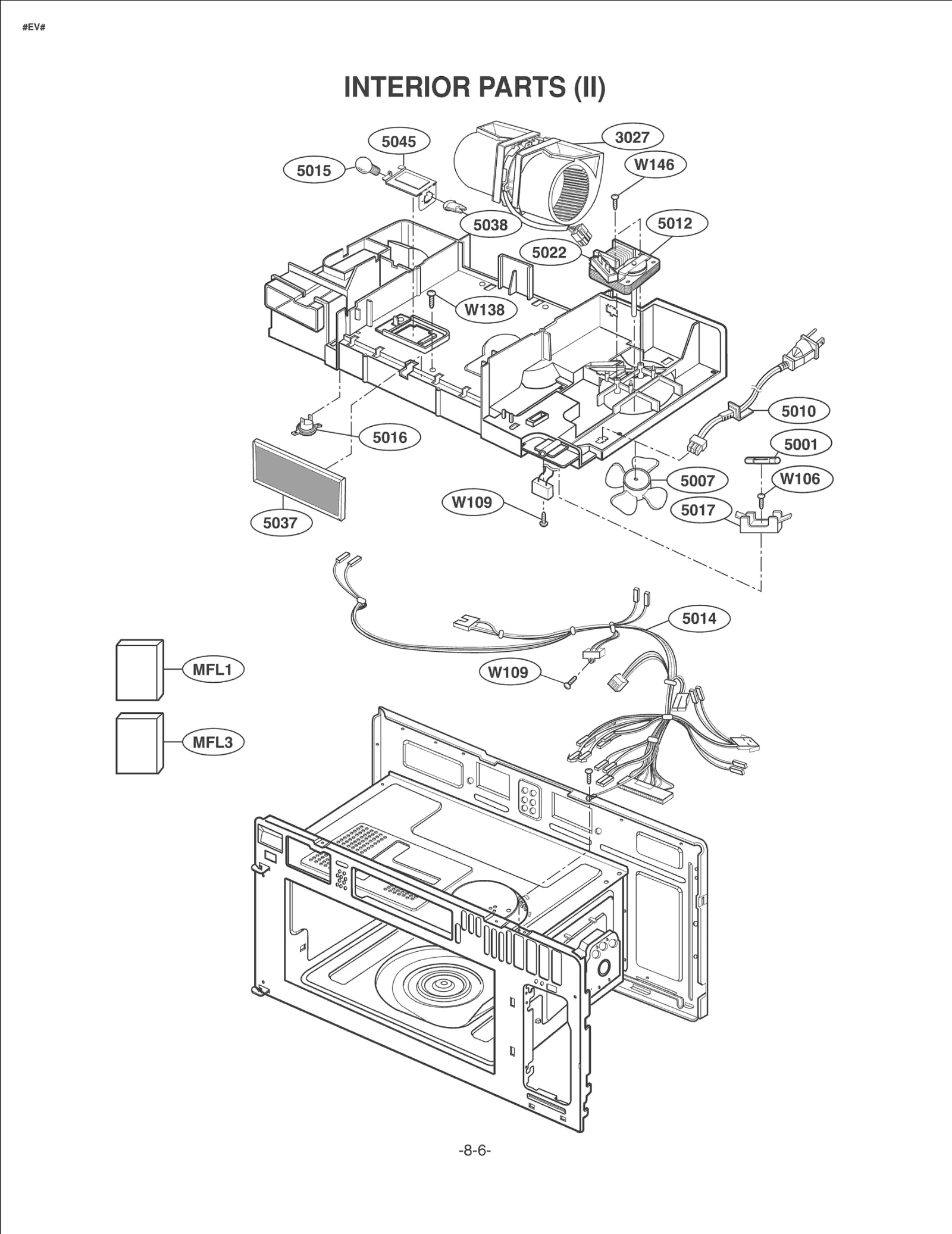 #EV#

INTERIOR PARTS (II)

5045
3027
5015
W146
5038
5012
5022
W138
5010
5016
5001
5007
W106
W109
5017
5037
5014
MFL1
W109
MFL3

-8-6-