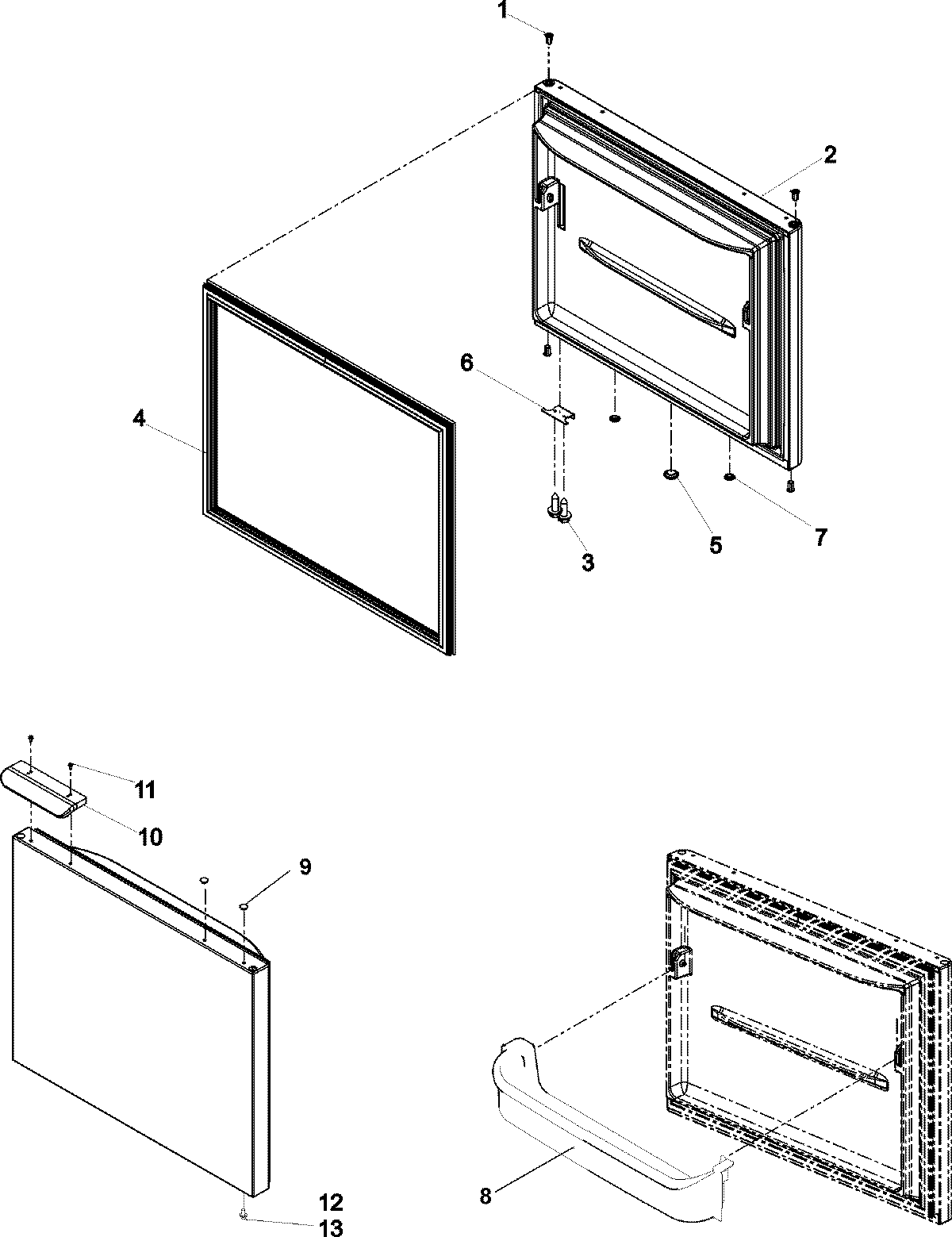 1
2
6
4
3
5
7
11
10
9
12
13
8