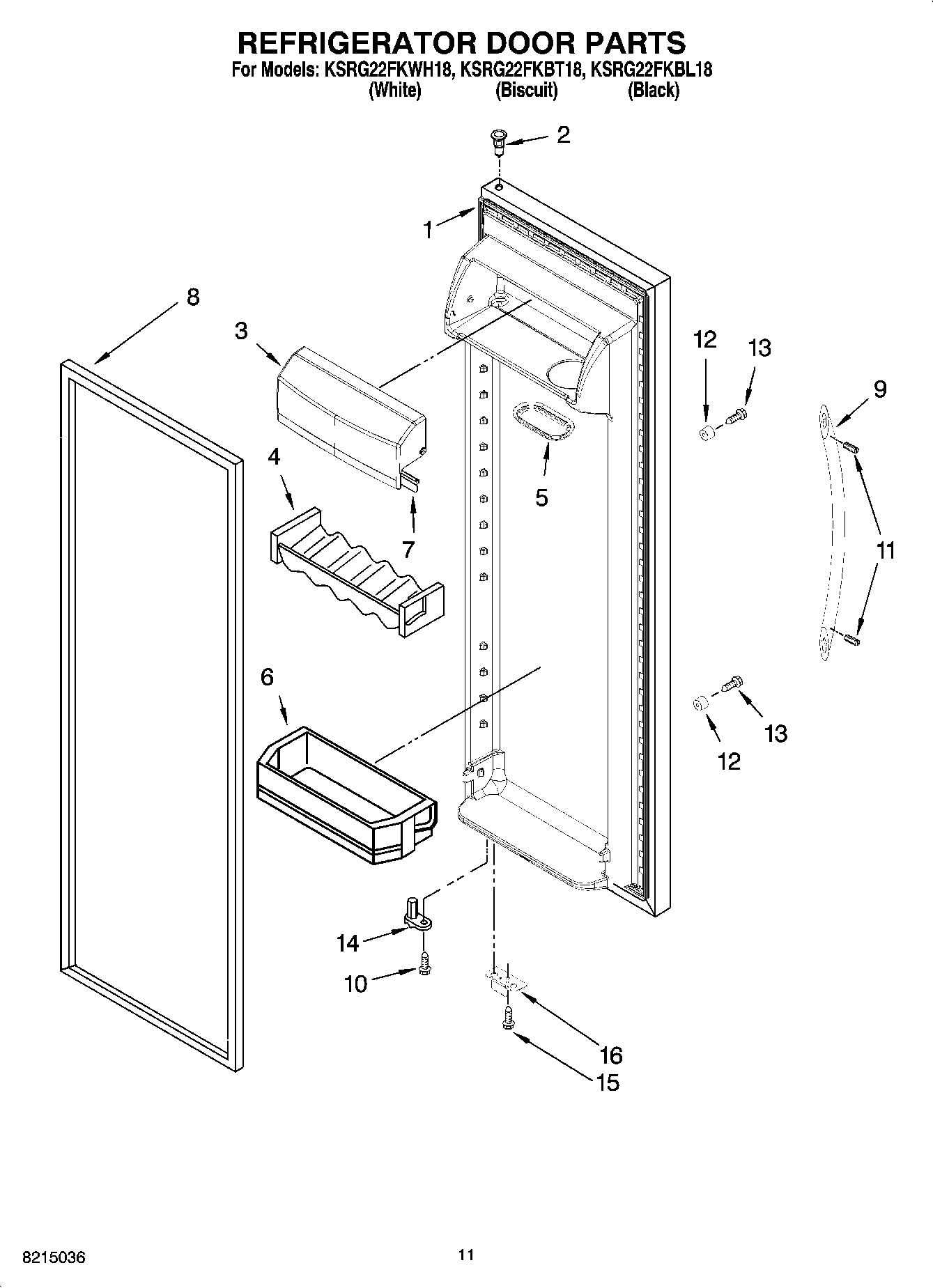 REFRIGERATOR DOOR PARTS

For Models: KSRG22FKWH18, KSRG22FKBT18, KSRG22FKBL18
(White) (Biscuit) (Black)

2

1

8

3

12

13

9

4

5

7

11

6

13

12

14

10

16

15

8215036

11