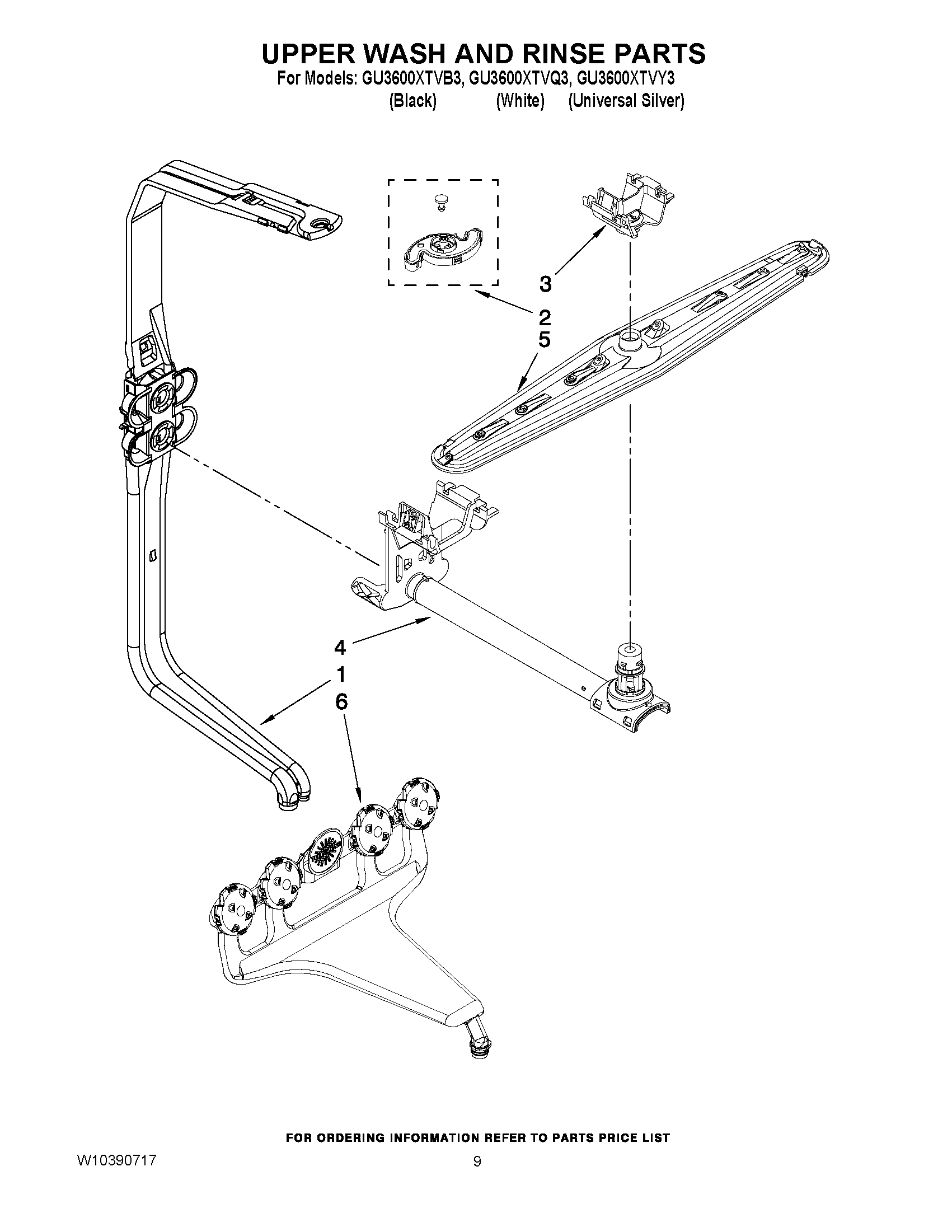 UPPER WASH AND RINSE PARTS
For Models: GU3600XTVB3, GU3600XTVQ3, GU3600XTVY3
(Black) (White) (Universal Silver)

3

2
5

4
1
6

FOR ORDERING INFORMATION REFER TO PARTS PRICE LIST

W10390717

9