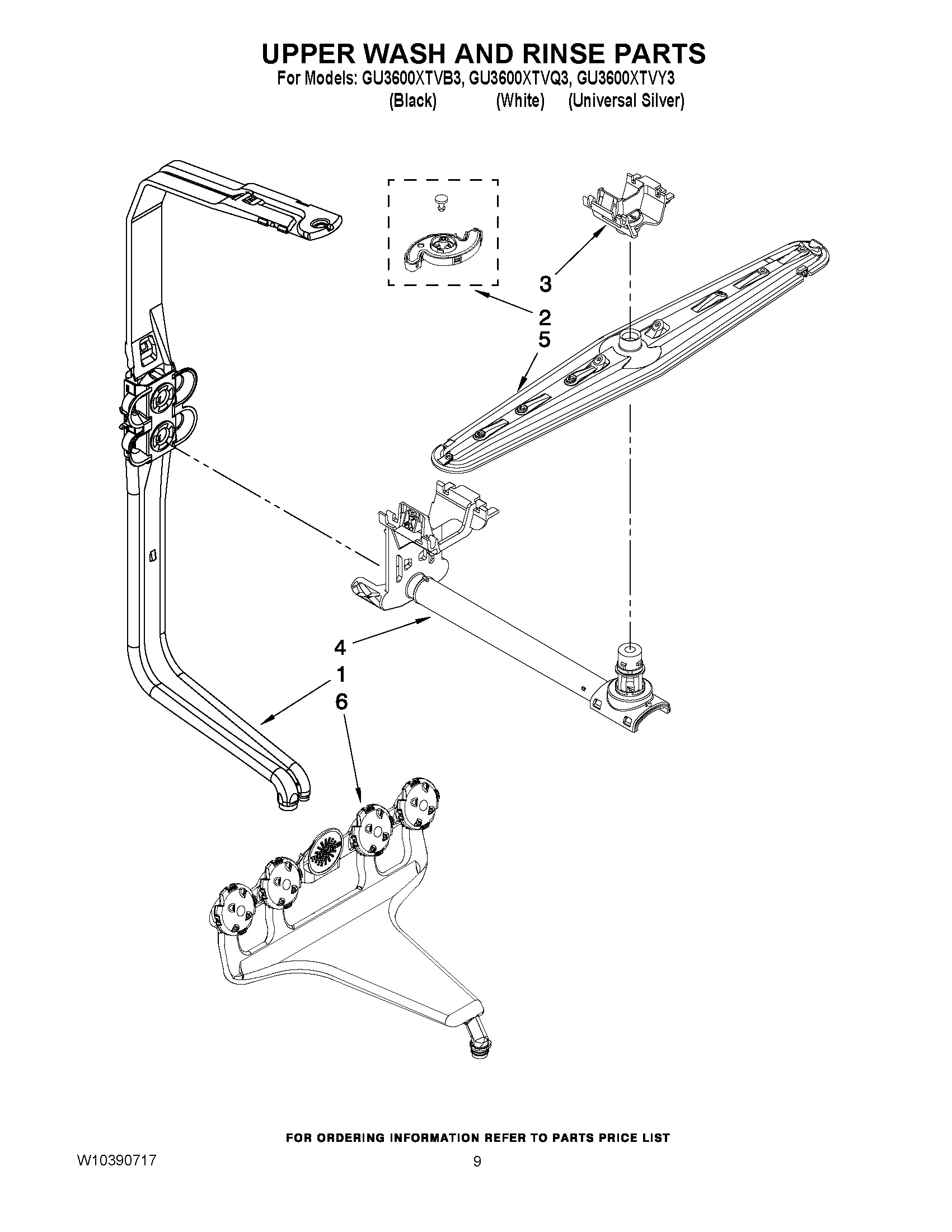 UPPER WASH AND RINSE PARTS
For Models: GU3600XTVB3, GU3600XTVQ3, GU3600XTVY3
(Black) (White) (Universal Silver)

3
2
5
4
1
6

FOR ORDERING INFORMATION REFER TO PARTS PRICE LIST
W10390717
9