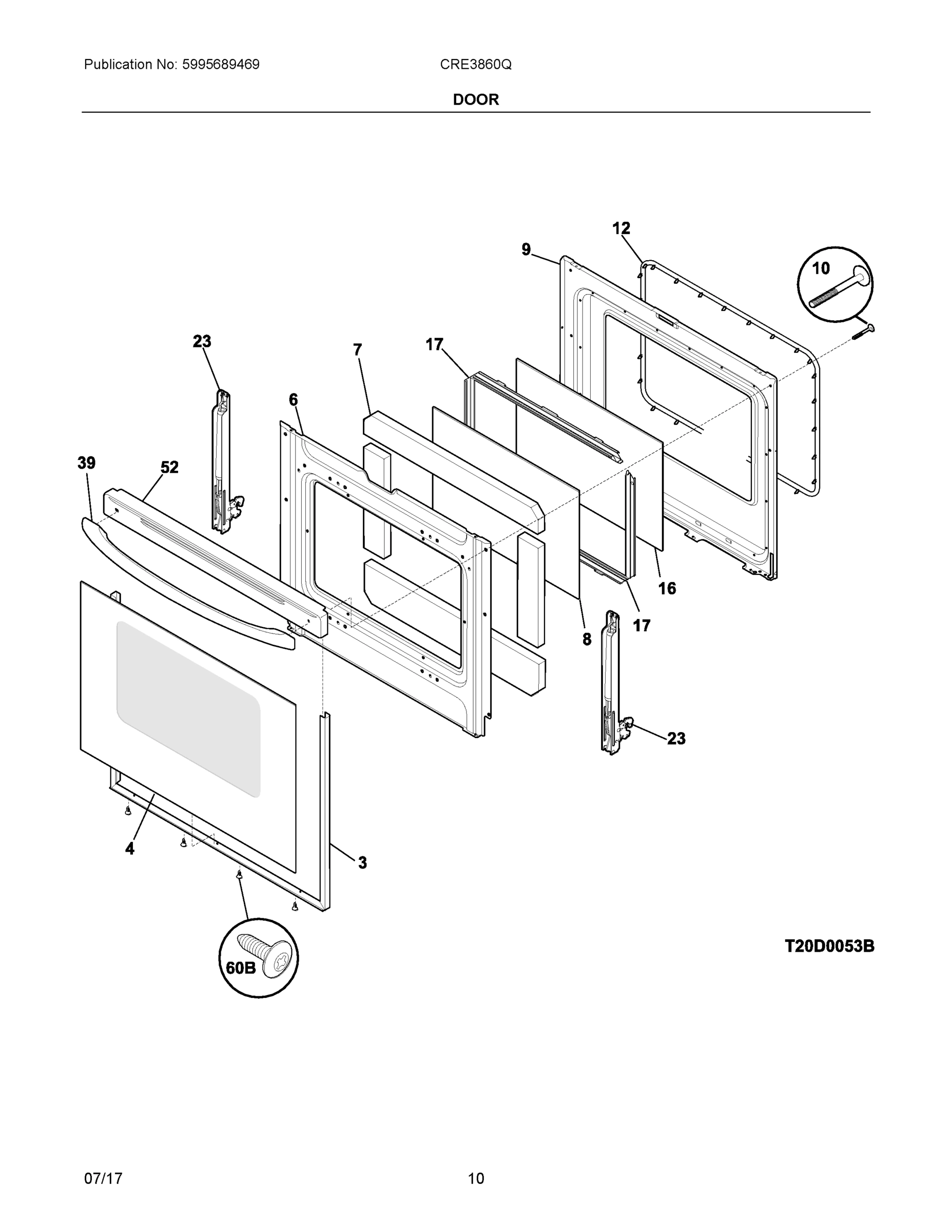 Publication No: 5995689469

CRE3860Q

DOOR

12

9

10

23

7

17

6

39

52

16

17

8

23

4

3

60B

T20D0053B

07/17

10