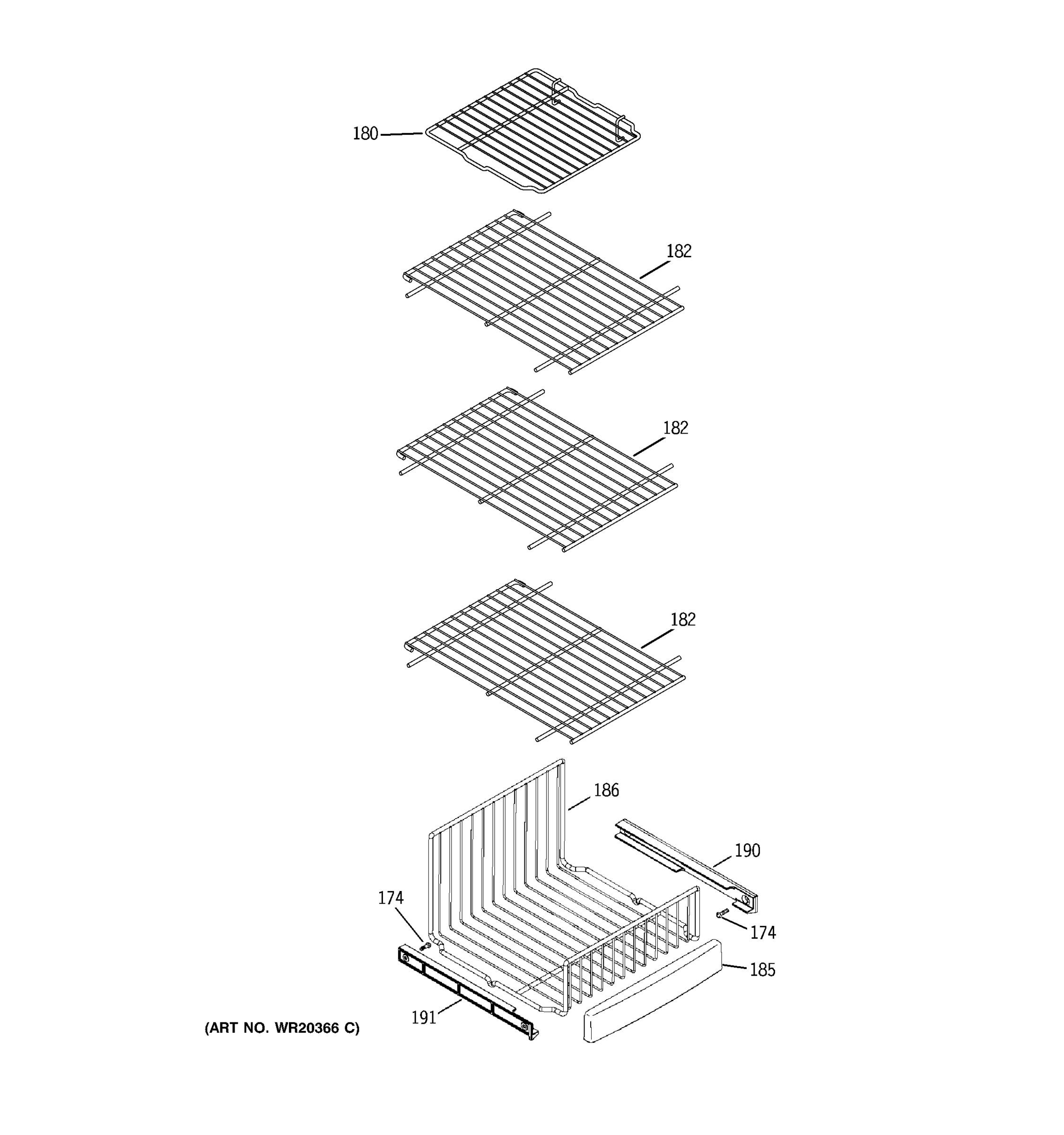 180
182
182
182
186
190
174
174
185
191
(ART NO. WR20366 C)